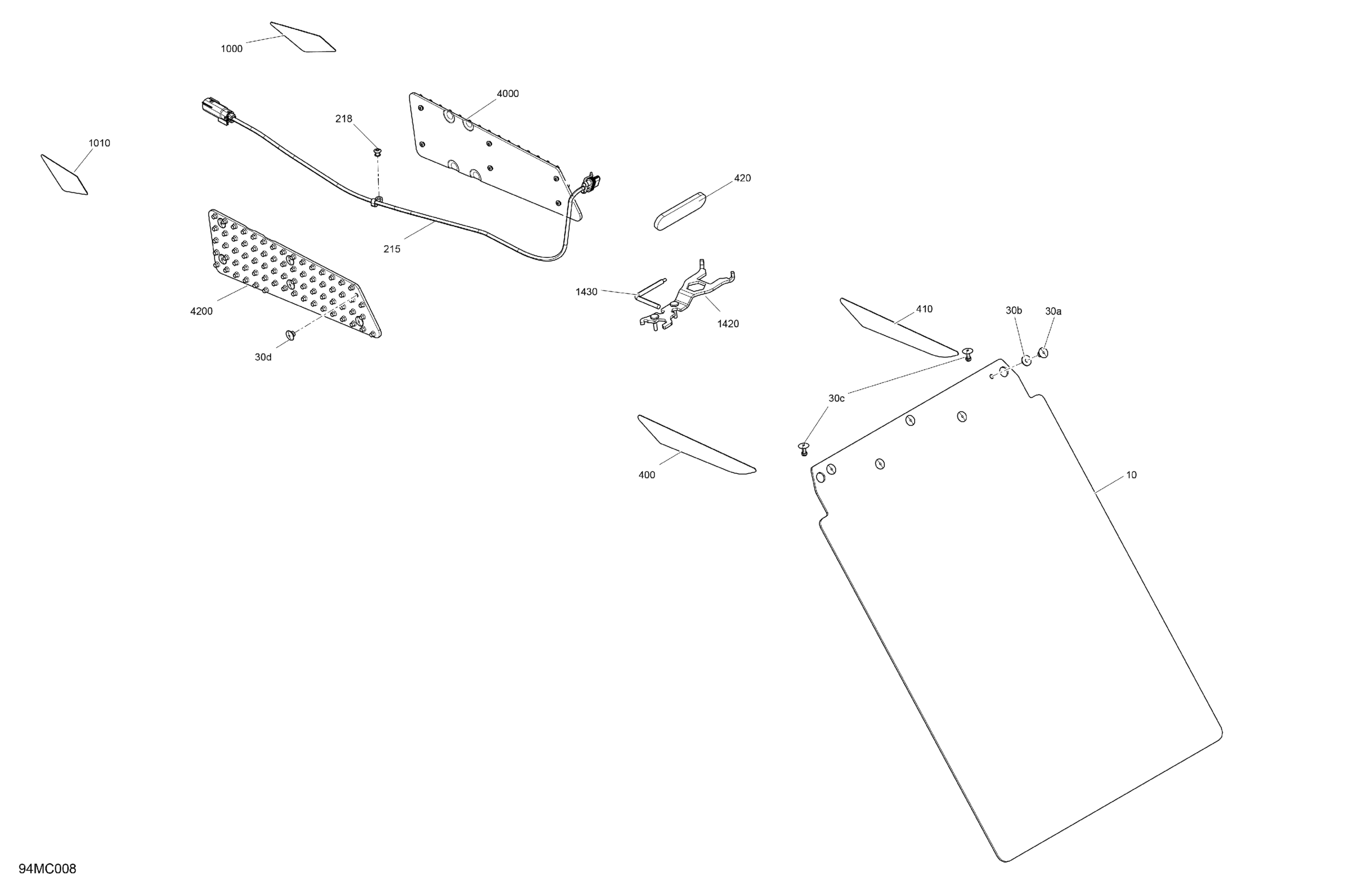 1000

4000

218

1010

420

215

4200

1430

1420

410

30b

30a

30d

30c

400

10

94MC008