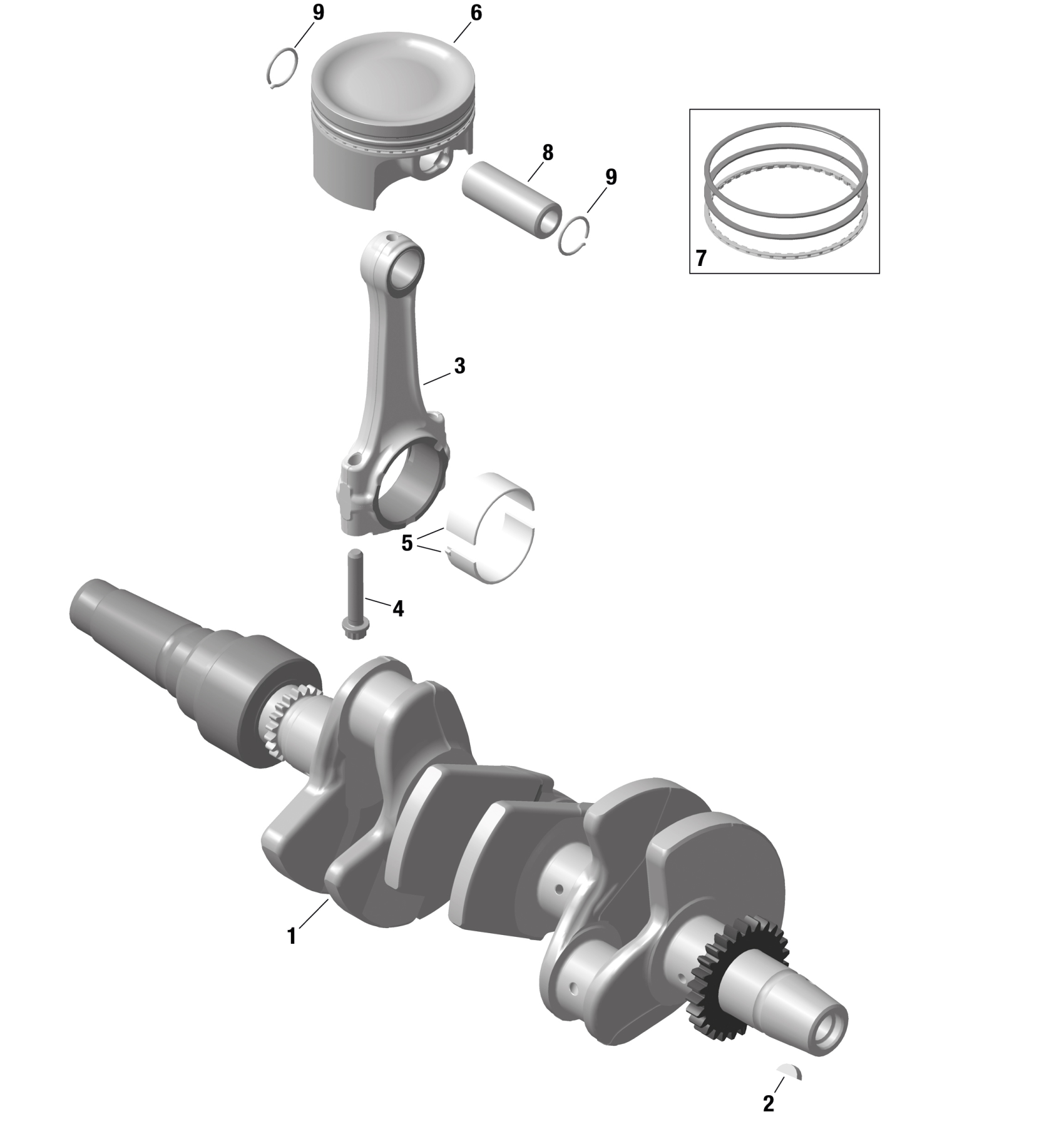 9
6
8
9
7
3
5
4
1
2