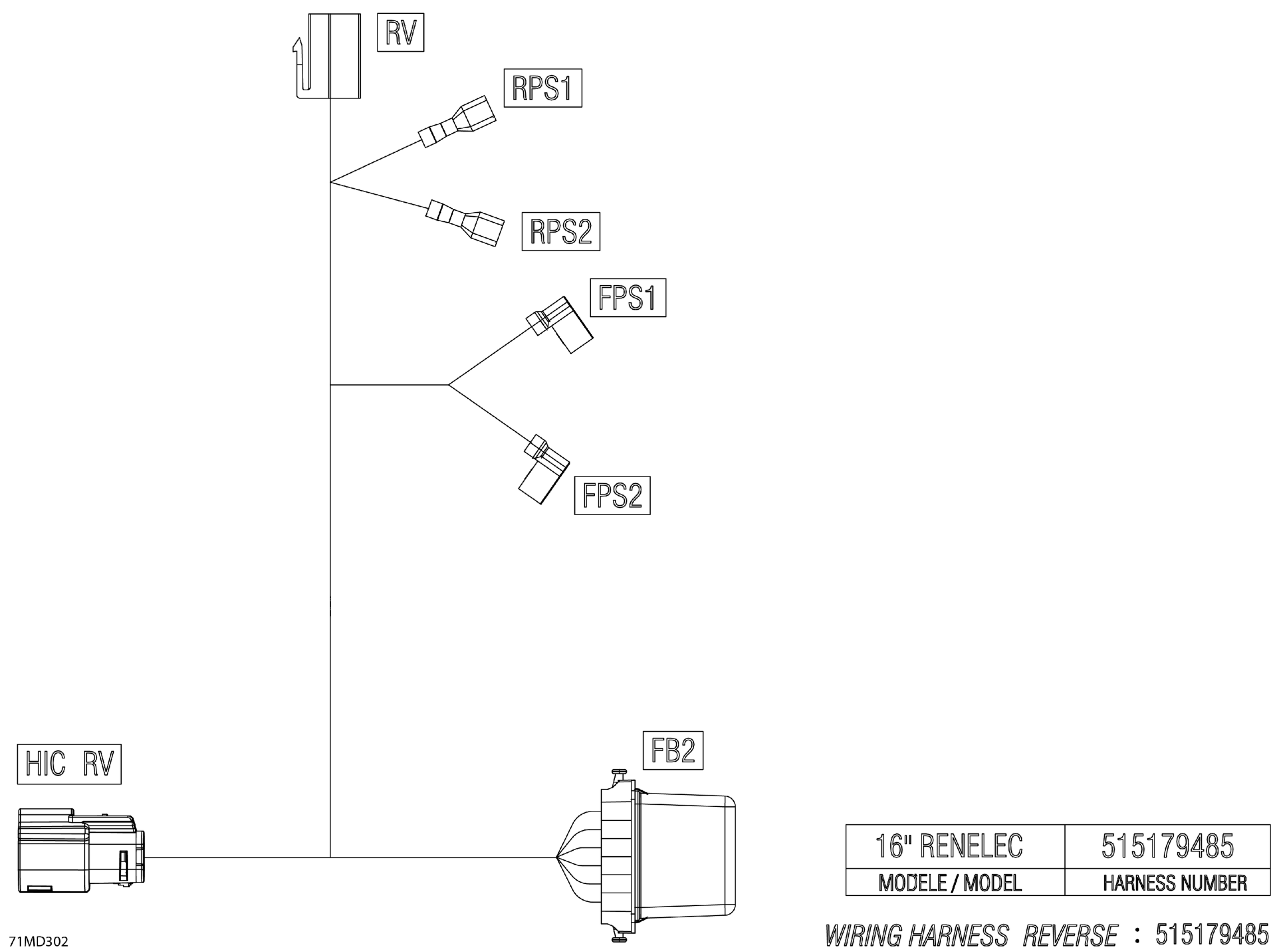 RV

RPS1

RPS2

FPS1

FPS2

HIC RV

FB2

| 16" RENELEC | 515179485 |
|---|---|
| MODELE / MODEL | HARNESS NUMBER |

71MD302

WIRING HARNESS REVERSE : 515179485