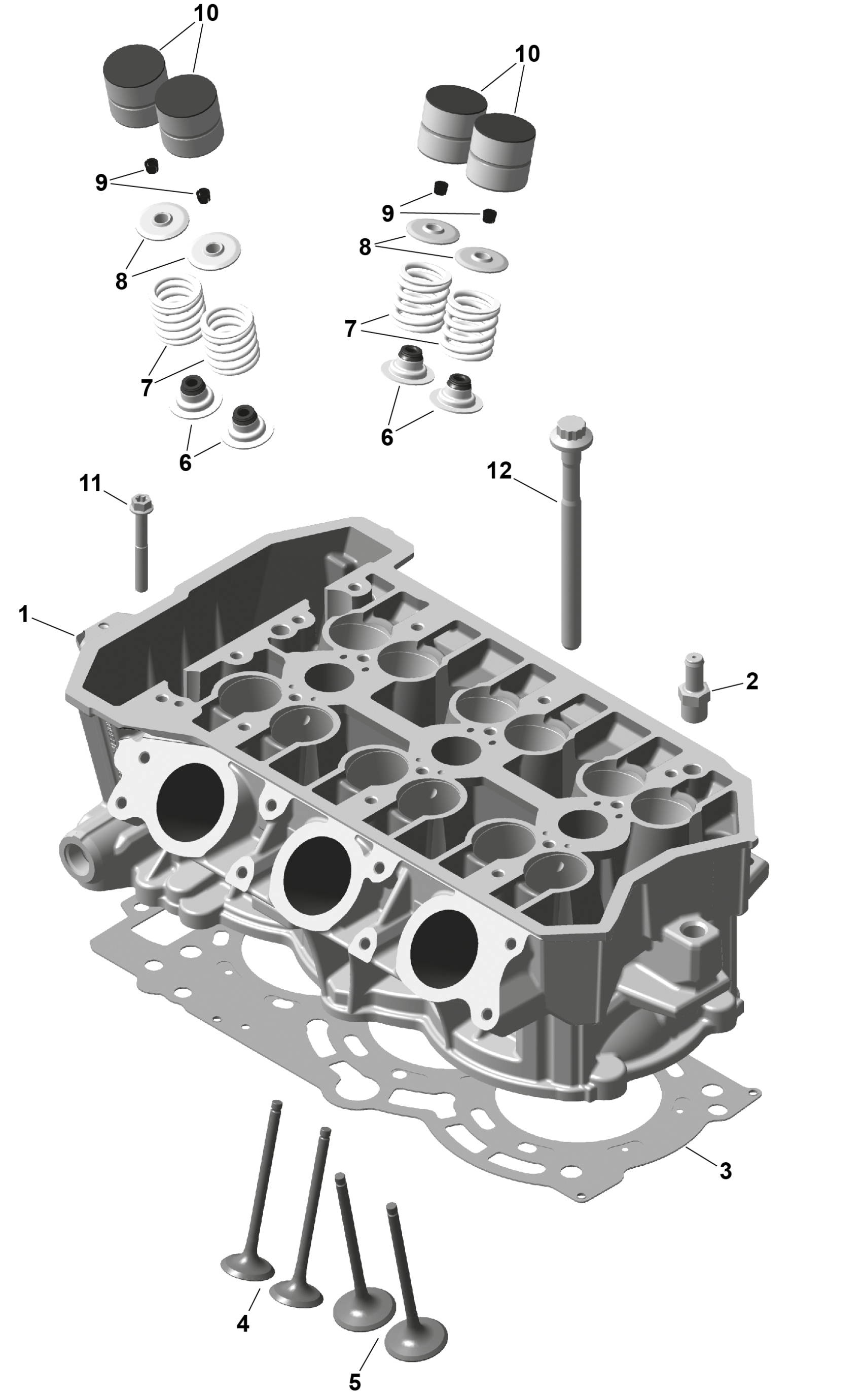 10
10
9
9
8
8
7
7
6
6
11
12
1
2
3
4
5