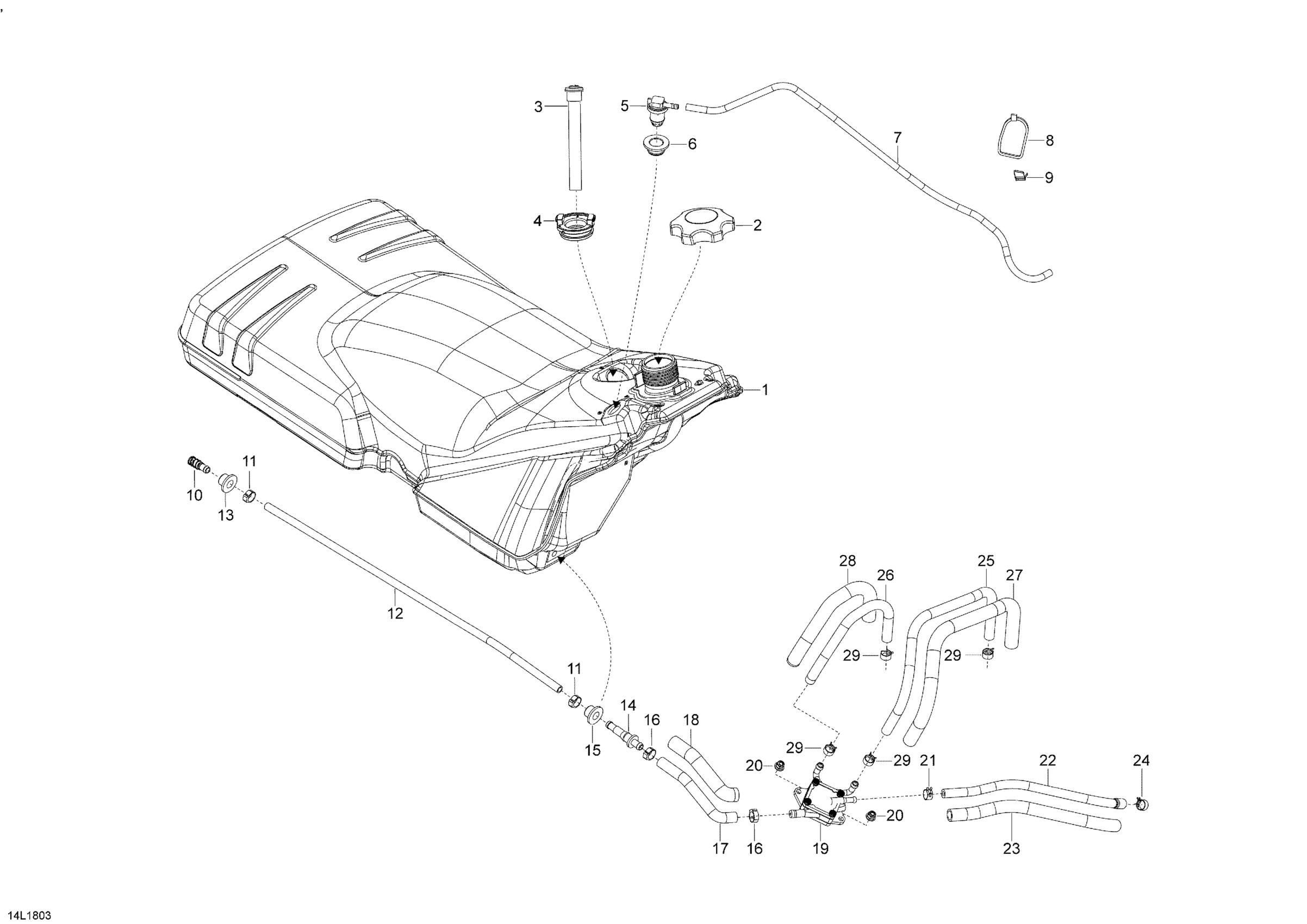 ,

3
5
6
7
8
9
4
2
1
11
10
13
12
28
26
25
27
29
29
11
14
16
18
15
29
20
29
21
22
24
20
17
16
19
23

14L1803