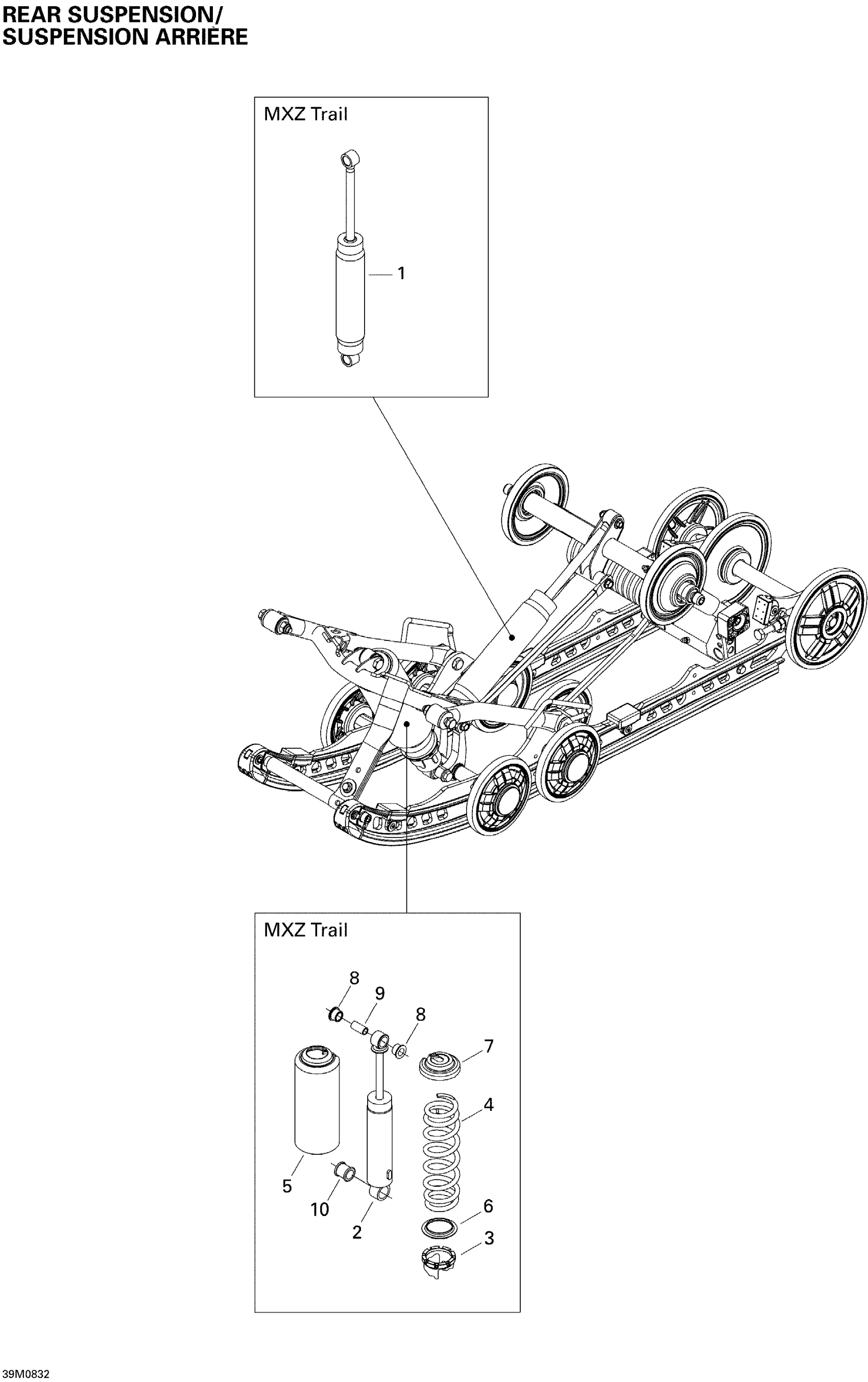 REAR SUSPENSION/
SUSPENSION ARRIÈRE

MXZ Trail

1

MXZ Trail

8
9
8
7
4
5
10
2
6
3

39M0832