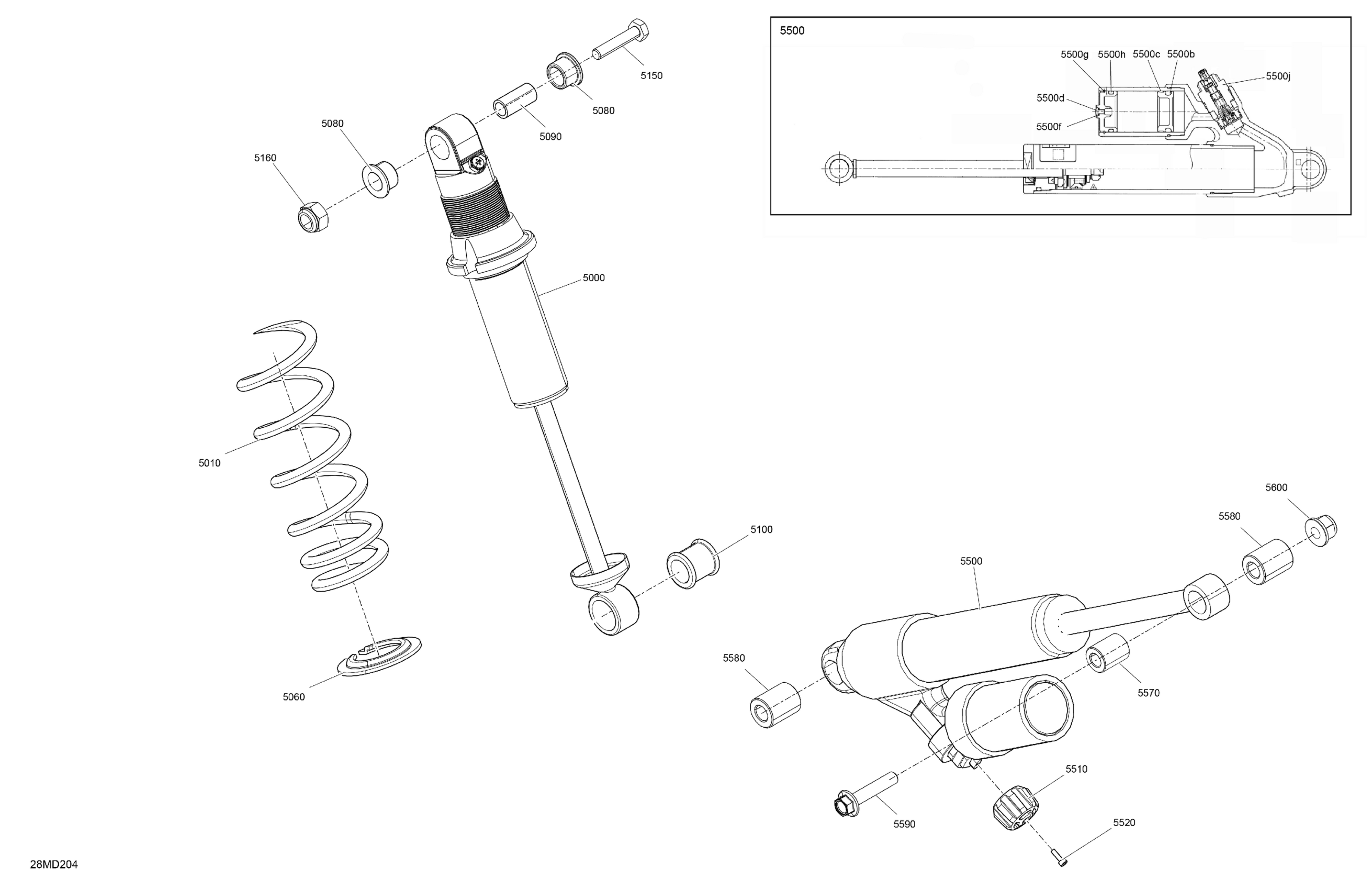 5500
5500g 5500h 5500c 5500b
5500j
5500d
5500f

5150
5080
5090
5080
5160
5000
5010
5100
5060
5600
5580
5500
5580
5570
5510
5590
5520
28MD204