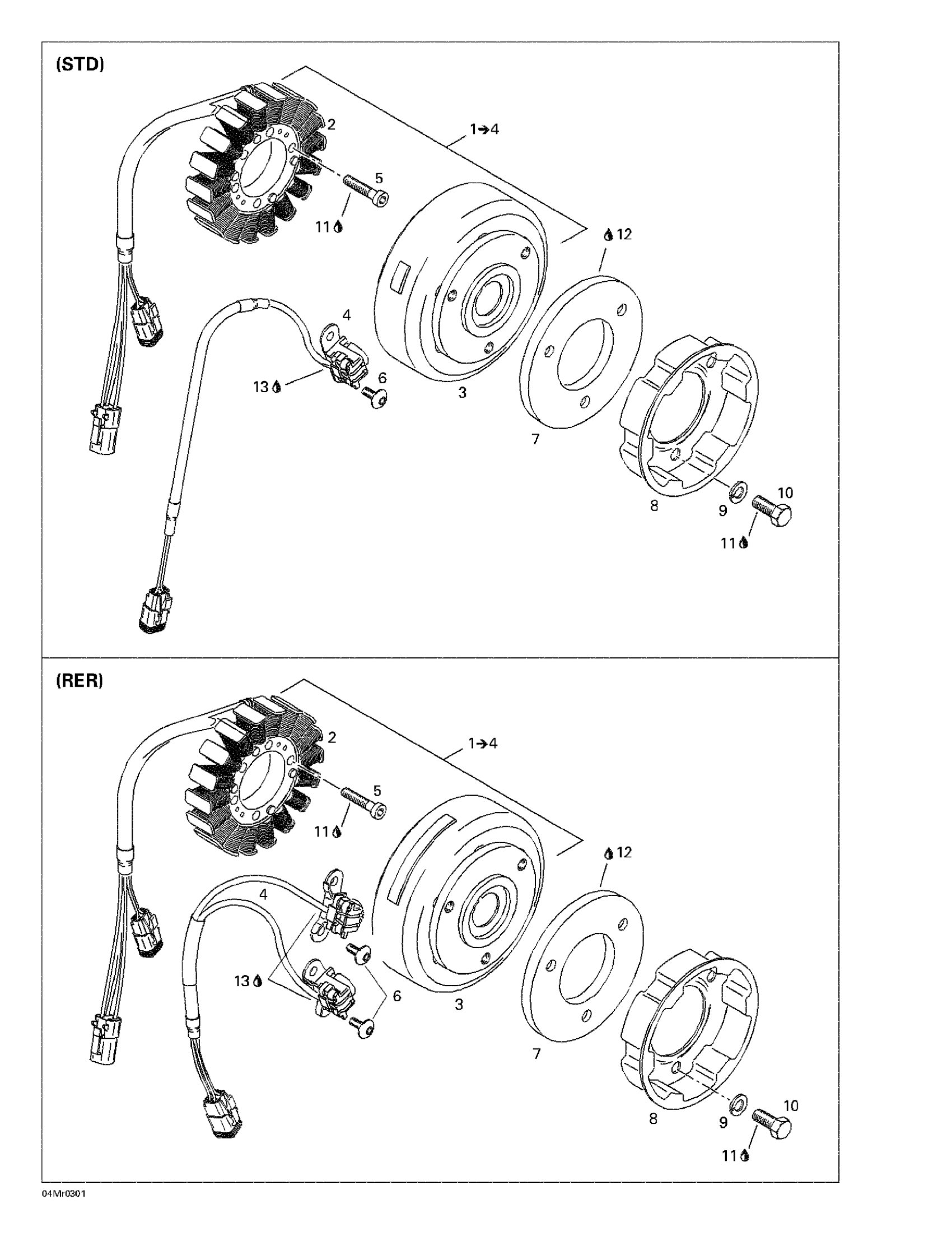 (STD)

2
1→4
5
11
12
4
13
6
3
7
8
9
10
11

(RER)

2
1→4
5
11
12
4
13
6
3
7
8
9
10
11

04Mr0301