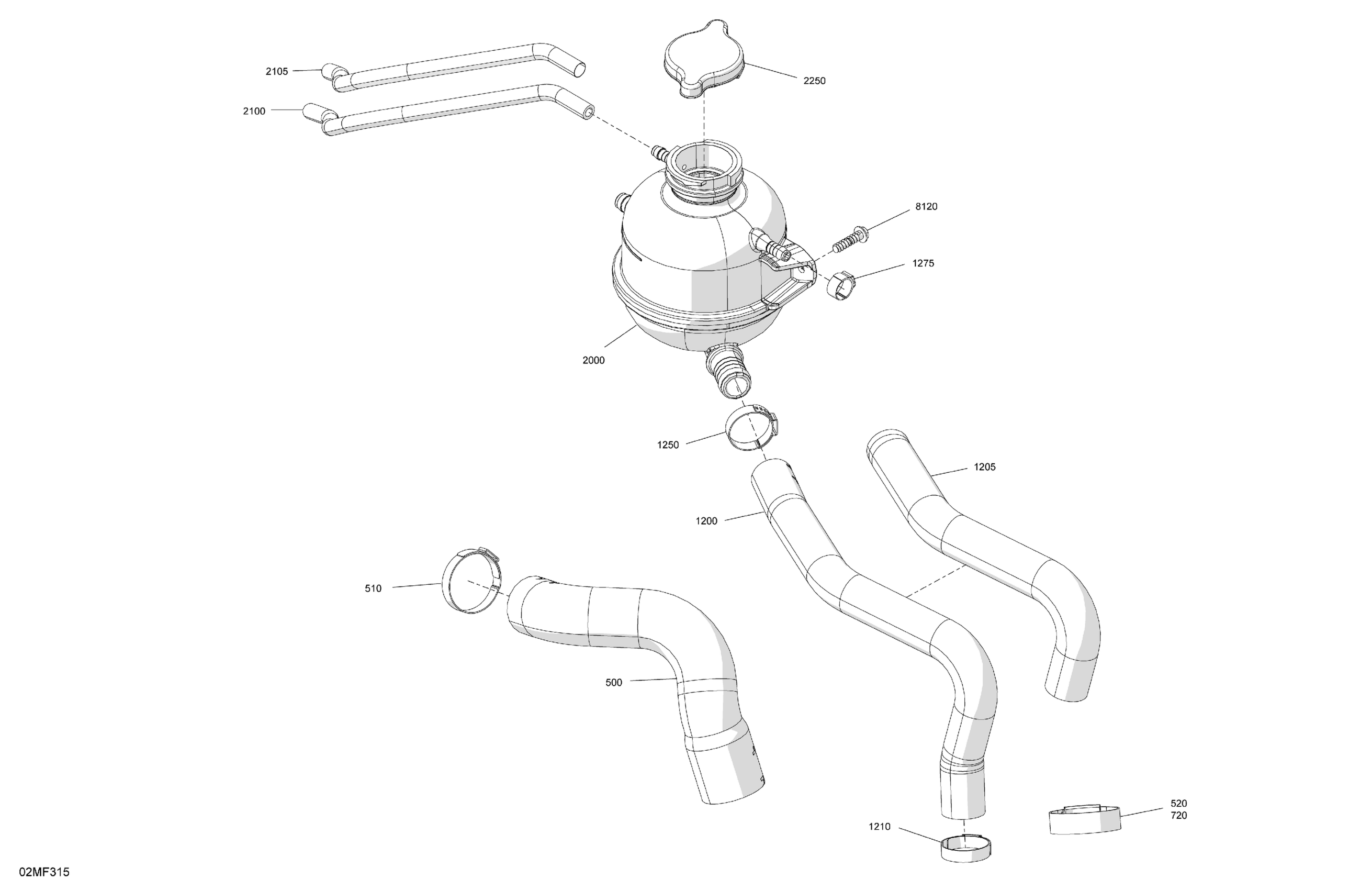 2105

2100

2250

8120

1275

2000

1250

1205

1200

510

500

520
720

1210

02MF315