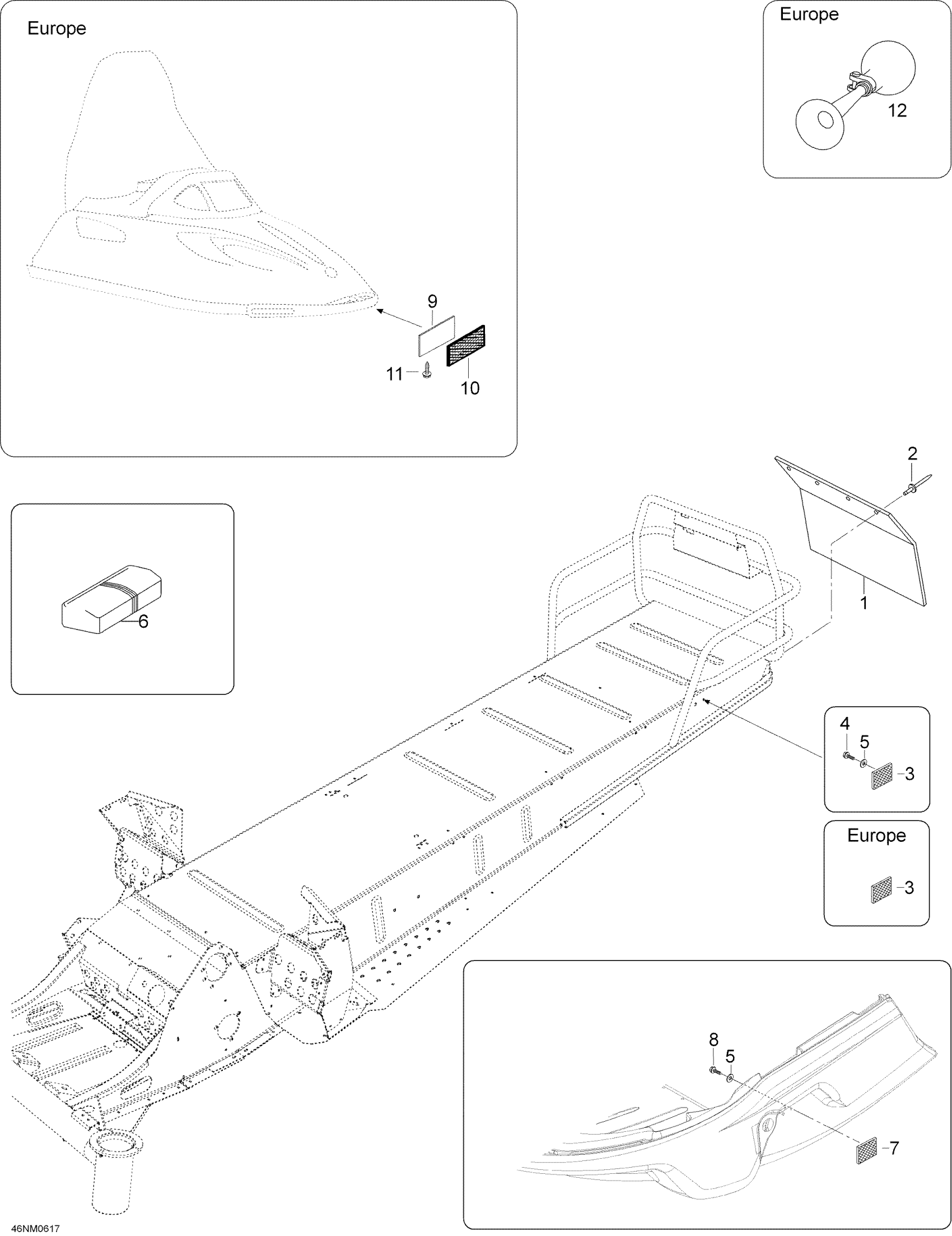 Europe

9

11

10

Europe

12

2

1

6

4

5

3

Europe

3

8

5

7

46NM0617