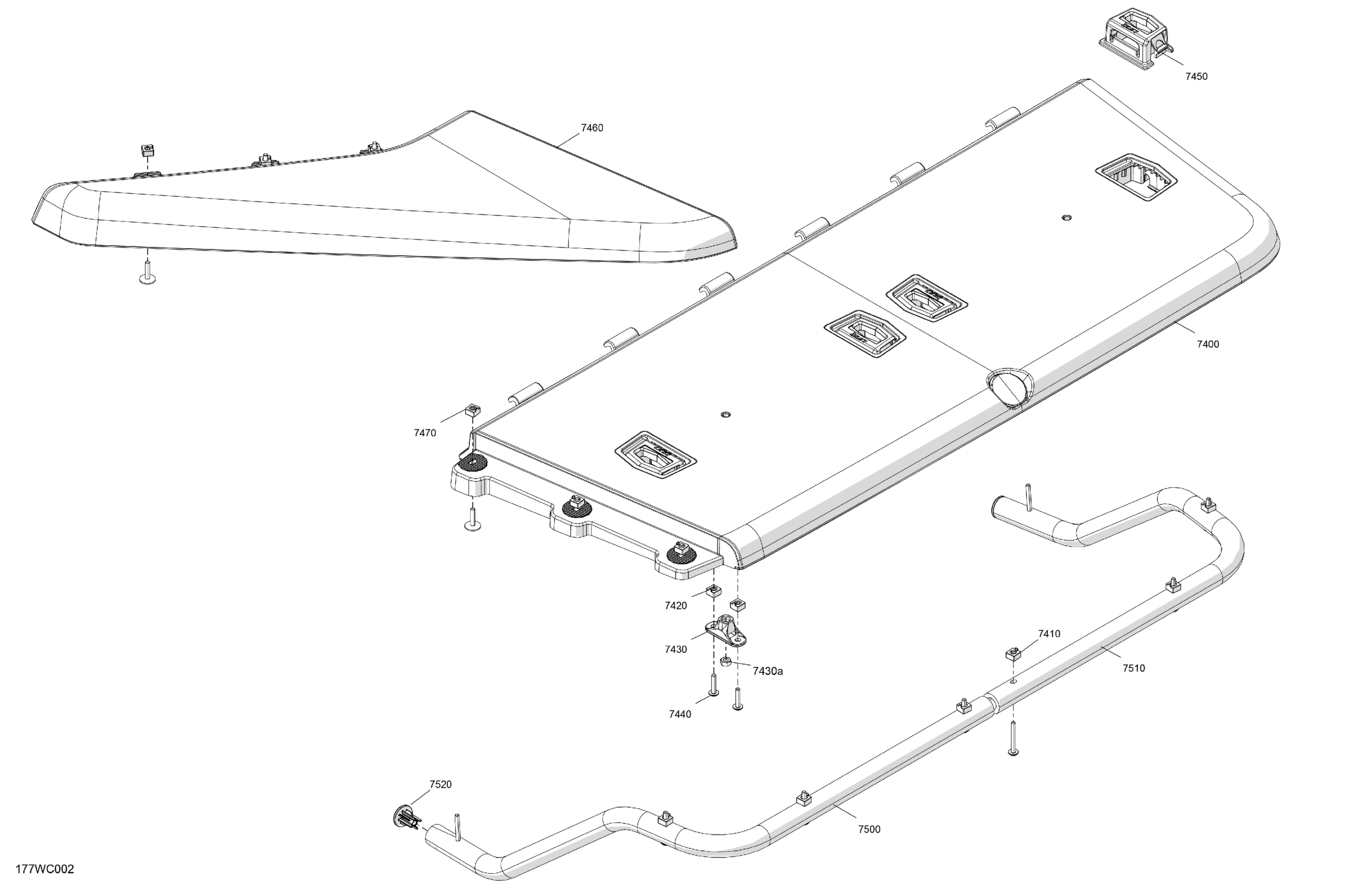 7450

7460

7400

7470

7420

7430

7430a

7440

7410

7510

7520

7500

177WC002