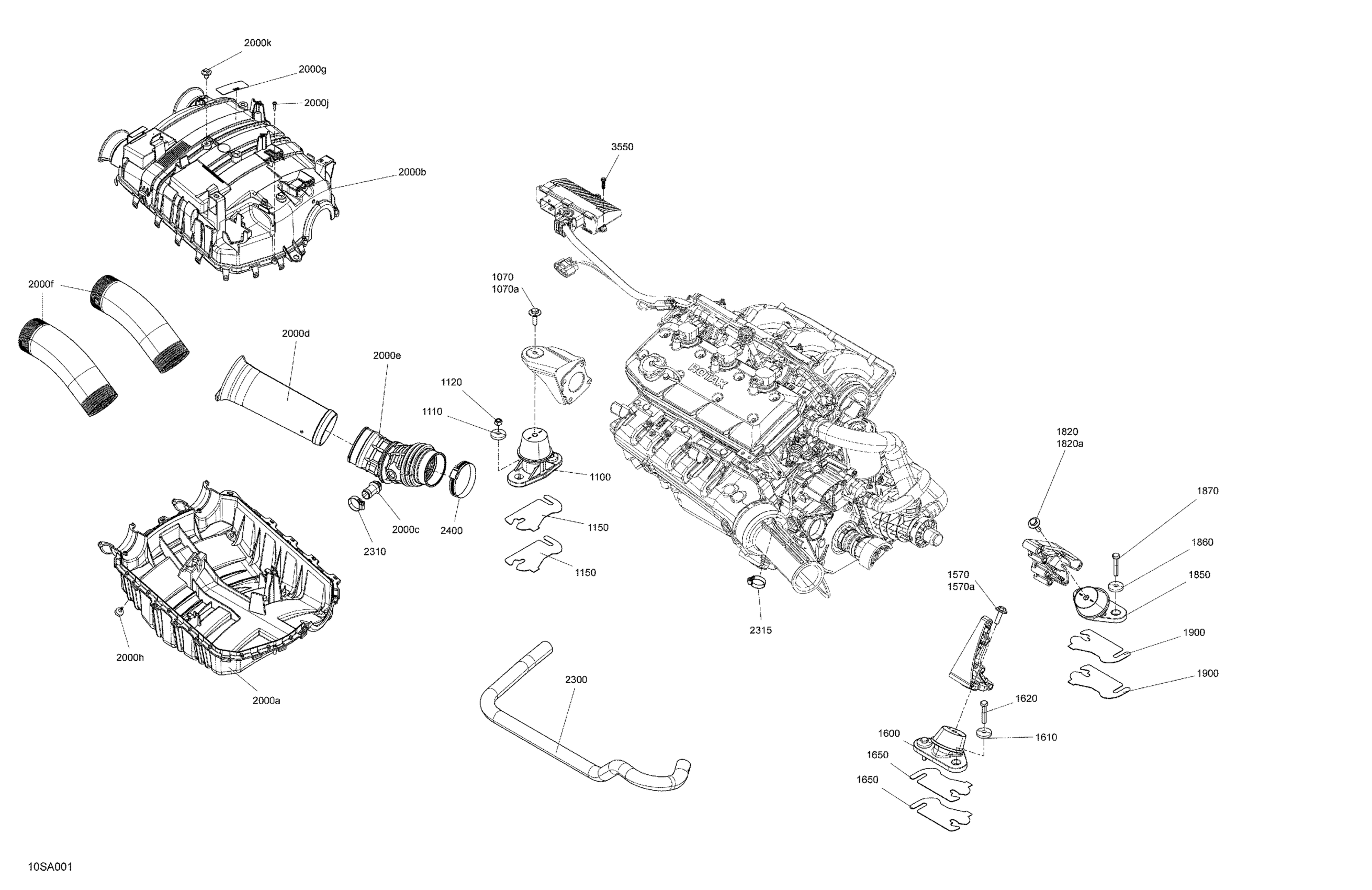 2000k
2000g
2000j
2000b
3550
2000f
1070
1070a
2000d
2000e
1120
1110
ROTAX
1820
1820a
1100
1870
2000c
2400
1150
2310
1860
1150
1850
1570
1570a
2315
1900
2000h
1900
2300
2000a
1620
1600
1610
1650
1650
10SA001