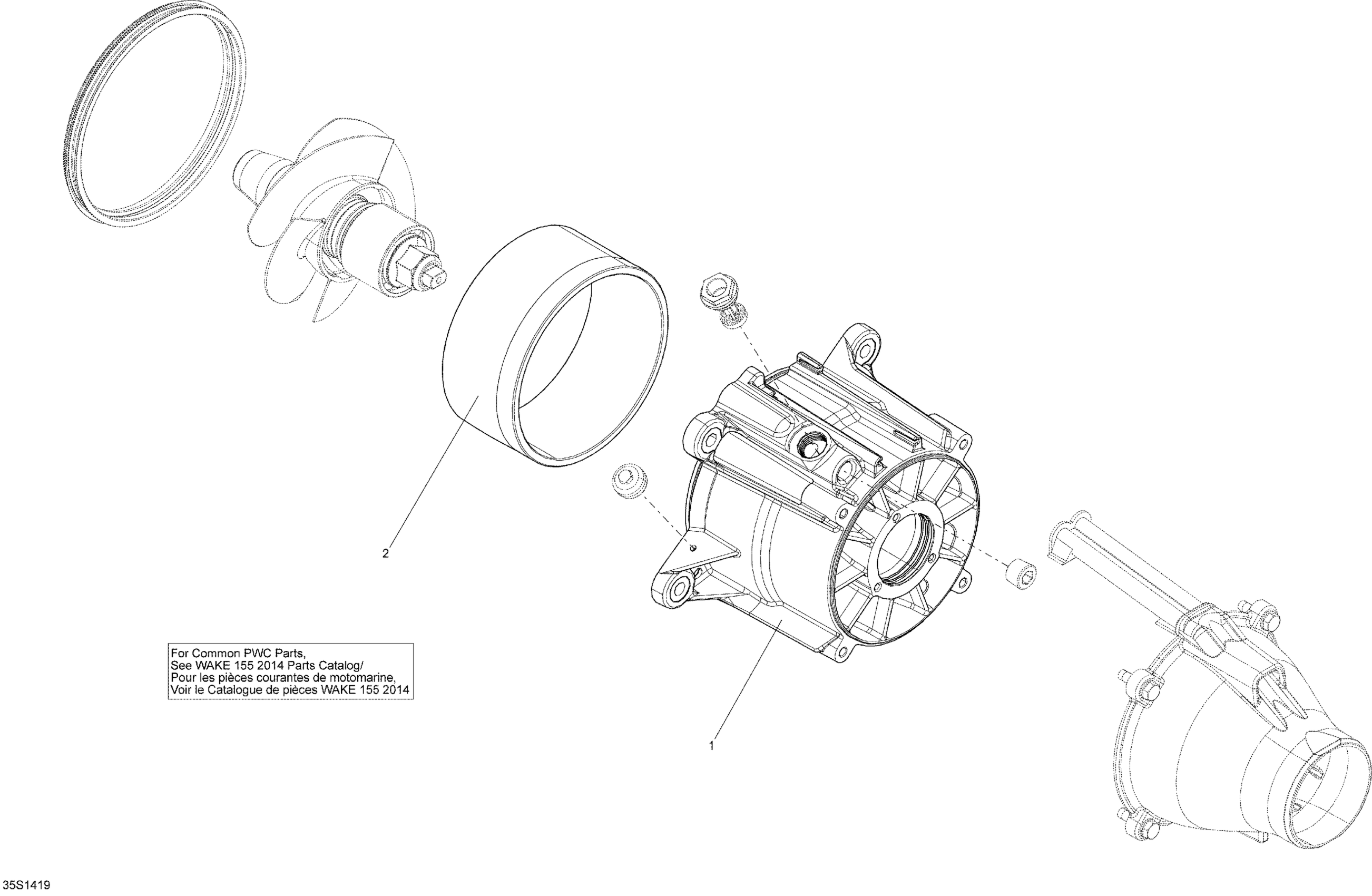 2

For Common PWC Parts,
See WAKE 155 2014 Parts Catalog/
Pour les pièces courantes de motomarine,
Voir le Catalogue de pièces WAKE 155 2014

1

35S1419