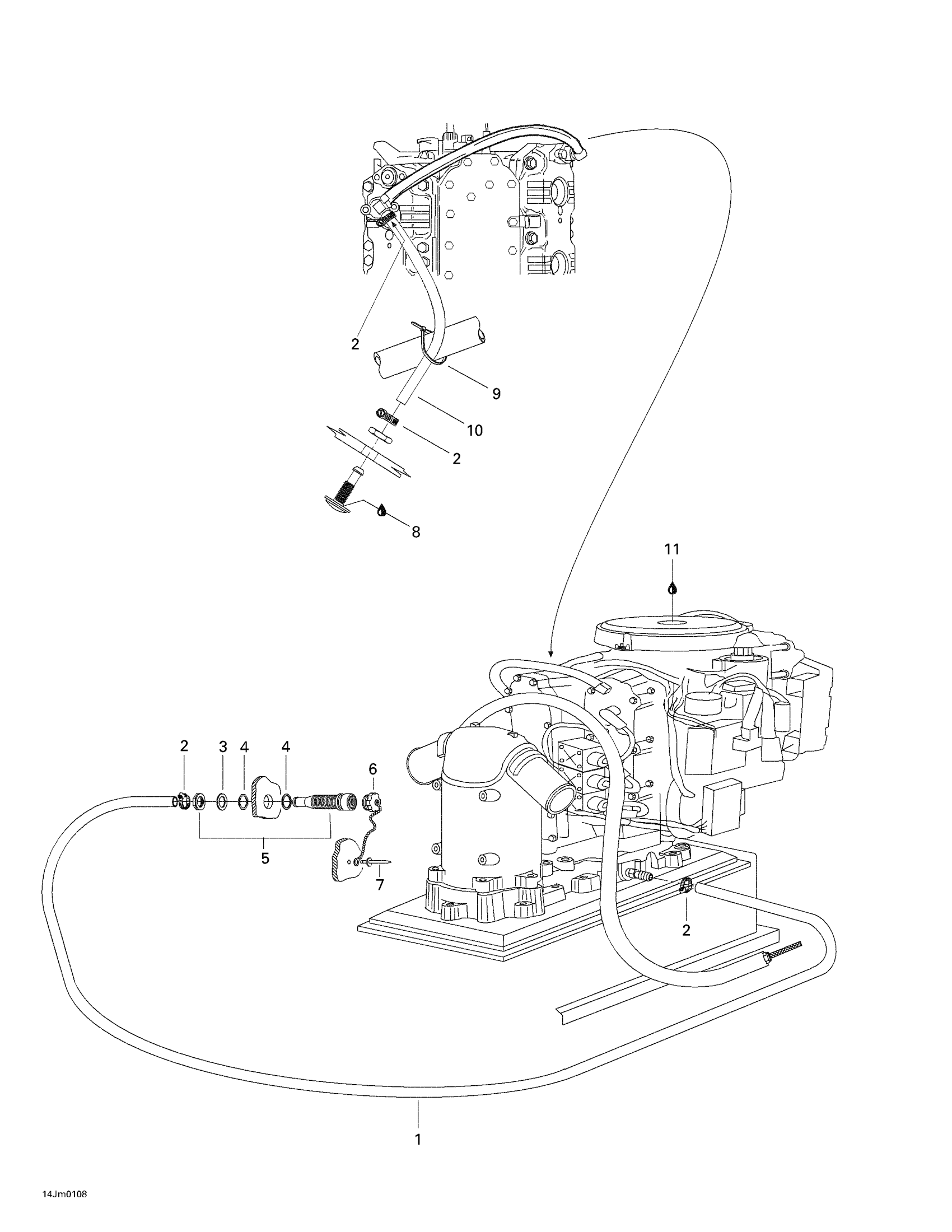 2
9
10
2
8
11
2
3
4
4
6
5
7
2
1
14Jm0108