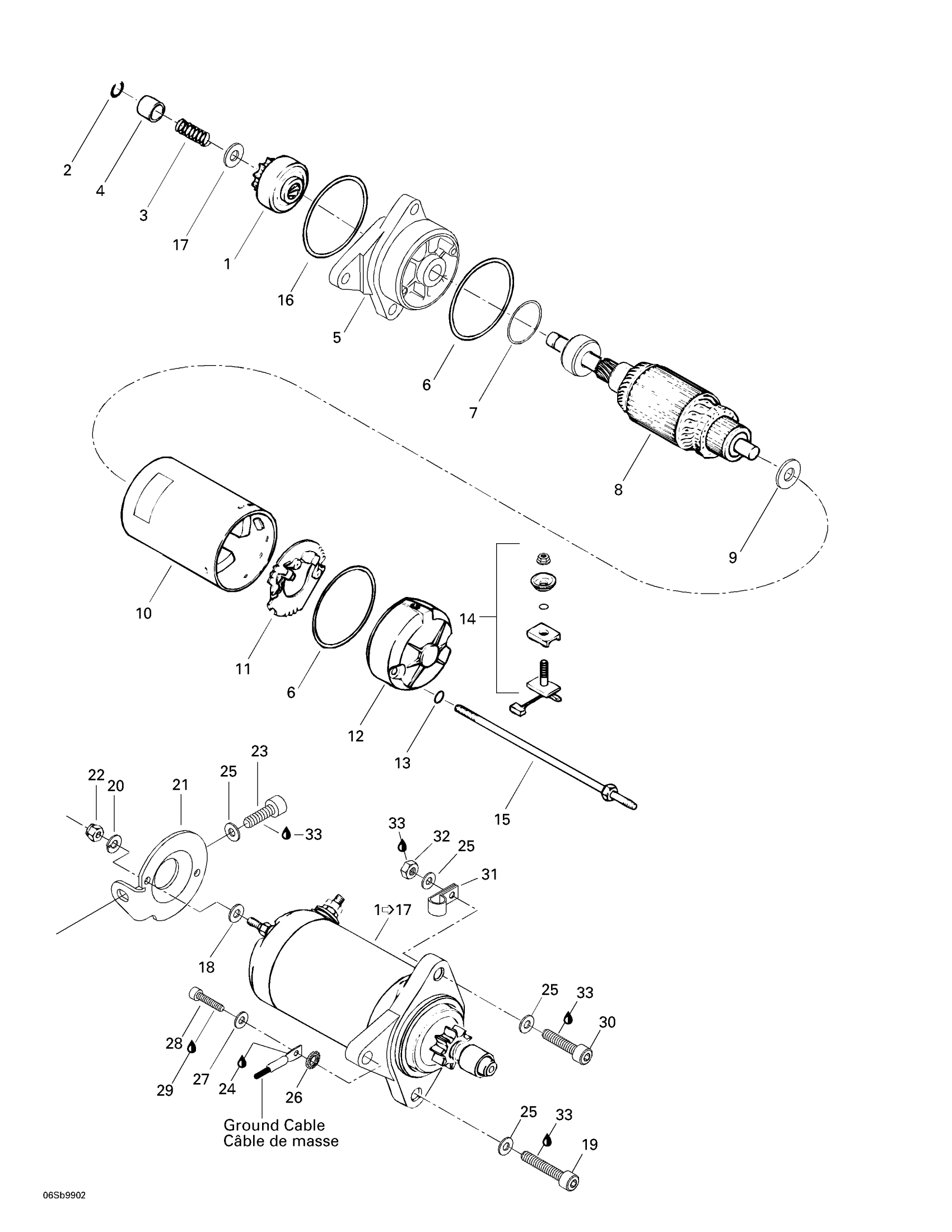 2
4
3
17
1
16
5
6
7
8
9
10
11
6
12
13
14
15
22
20
21
25
23
33
33
32
25
31
1⇨17
18
25
33
30
28
29
27
24
26
Ground Cable
Câble de masse
25
33
19
06Sb9902