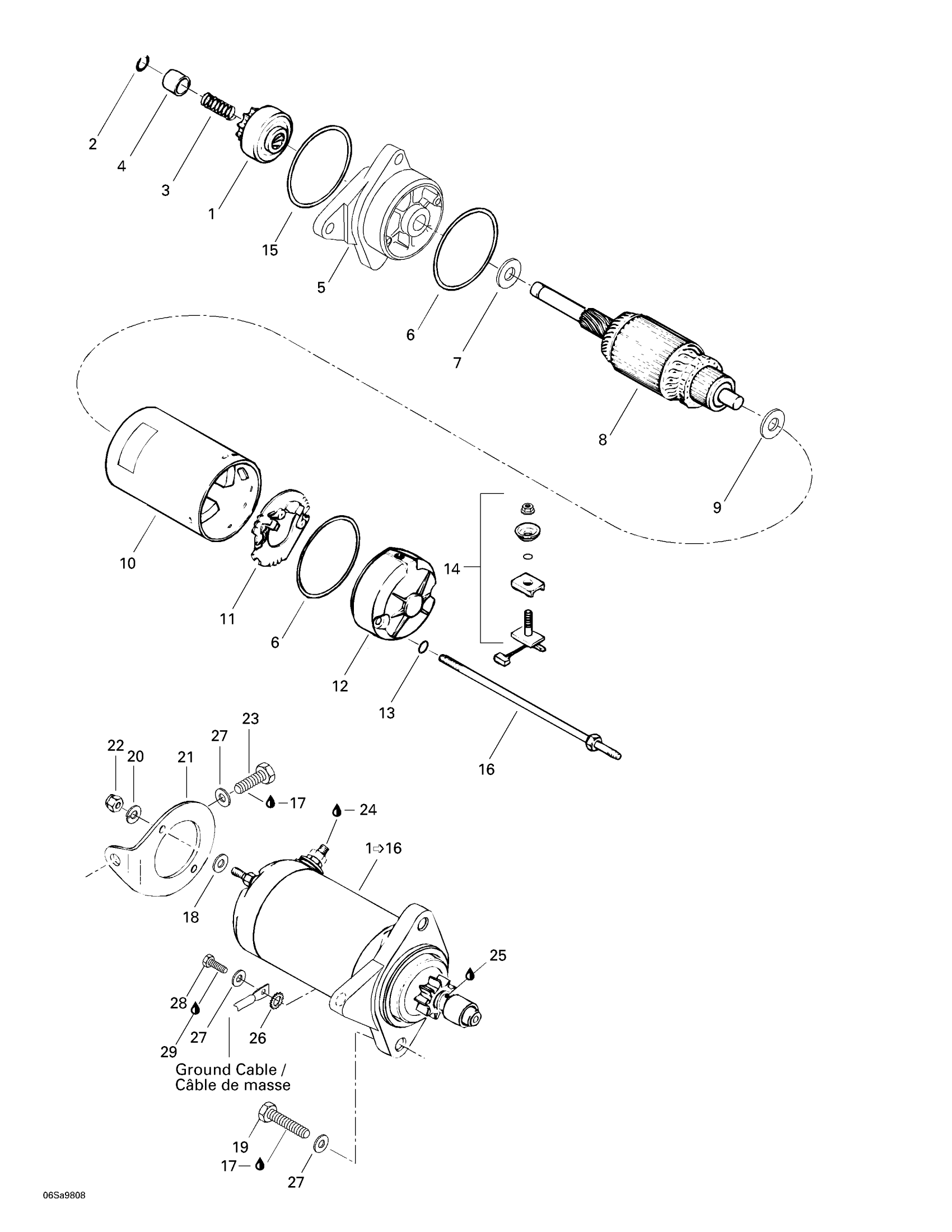 2
4
3
1
15
5
6
7
8
9
10
11
6
12
13
14
16
22
20
21
27
23
17
24
1⇨16
18
25
28
29
27
26
Ground Cable / Câble de masse
19
17
27
06Sa9808