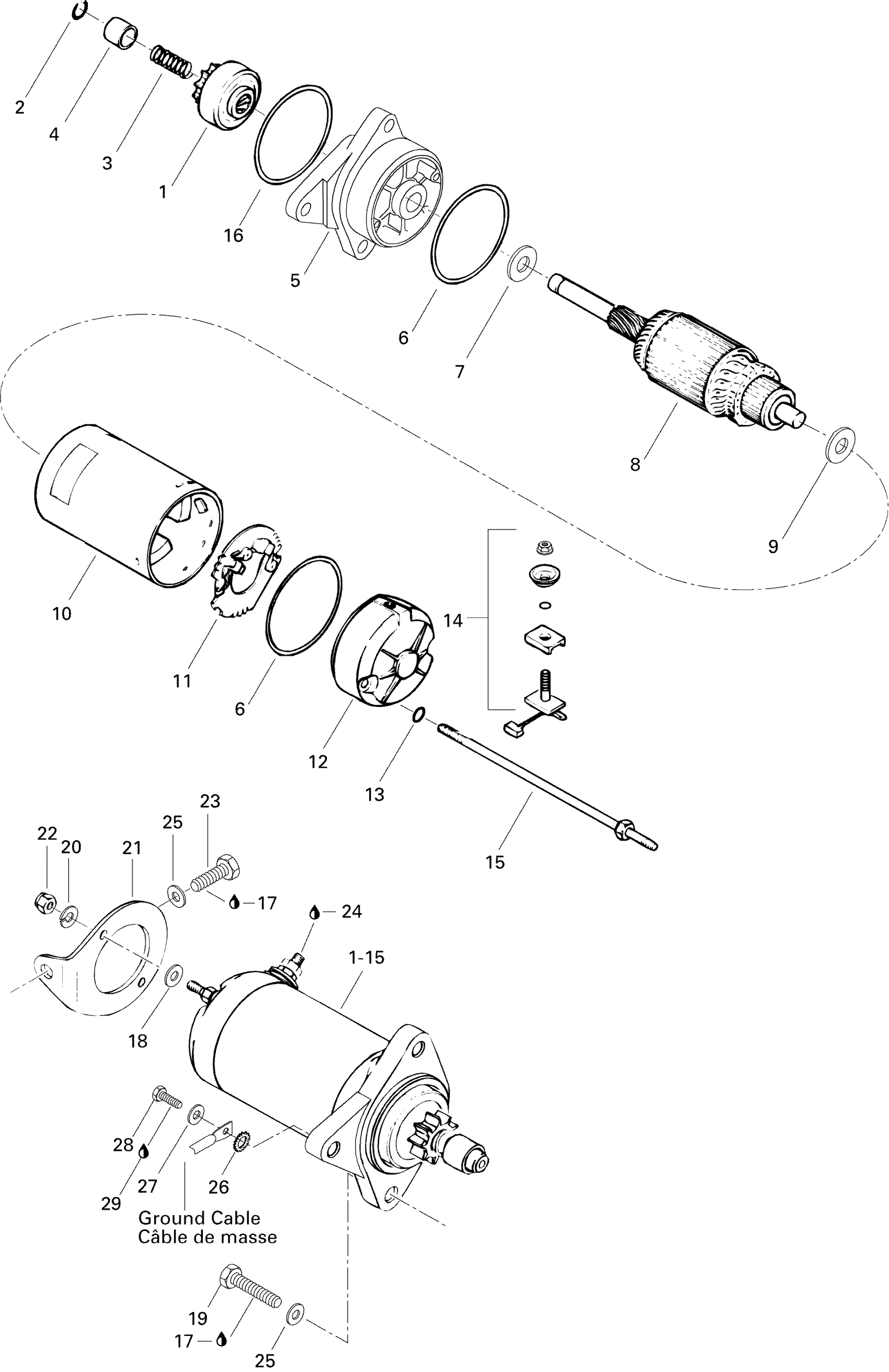 2
4
3
1
16
5
6
7
8
9
10
11
6
12
13
14
15
22
20
21
25
23
17
24
1-15
18
28
29
27
26
Ground Cable
Câble de masse
19
17
25