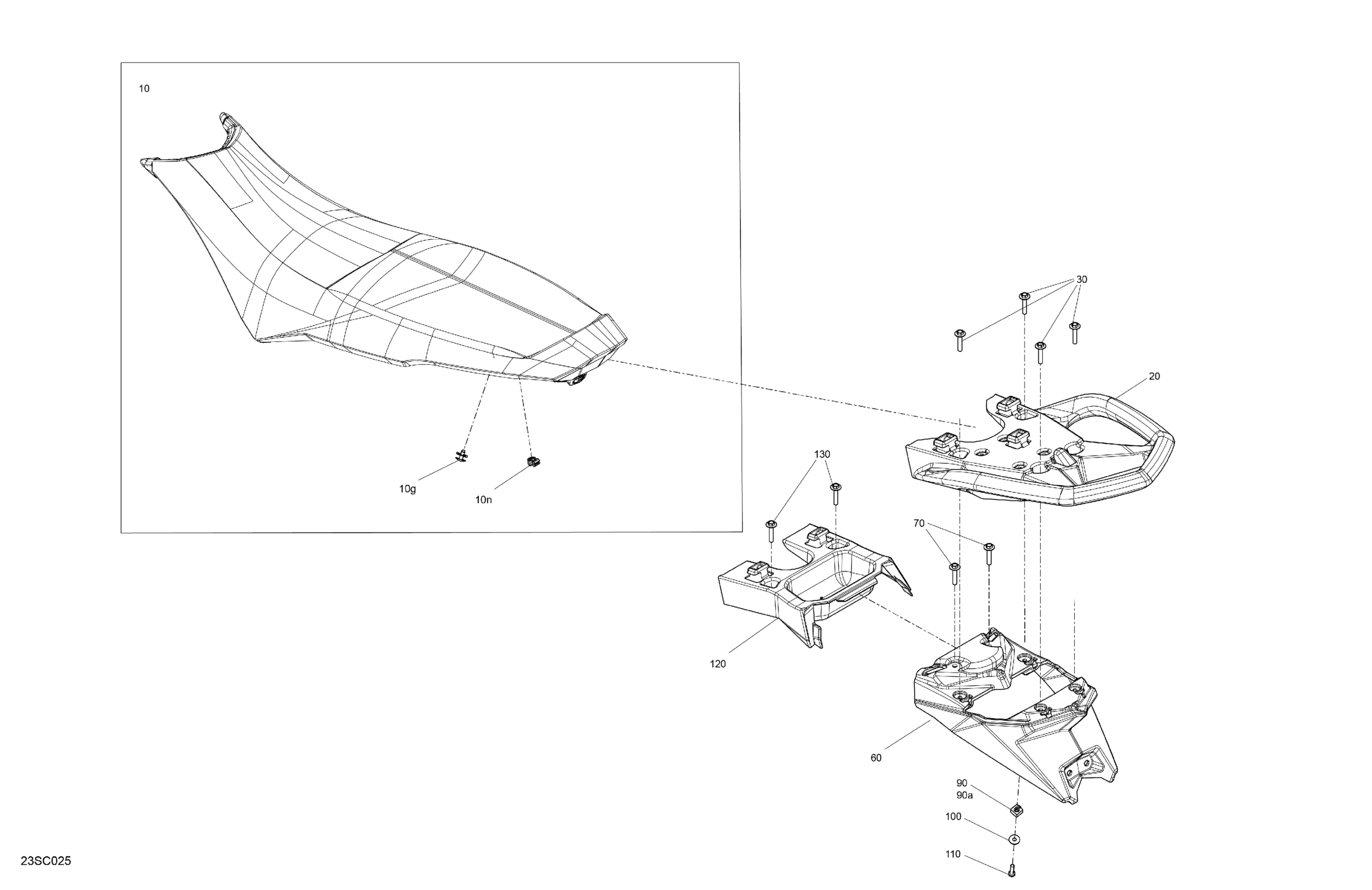 10

10g

10n

30

20

130

70

120

60

90
90a

100

110

23SC025