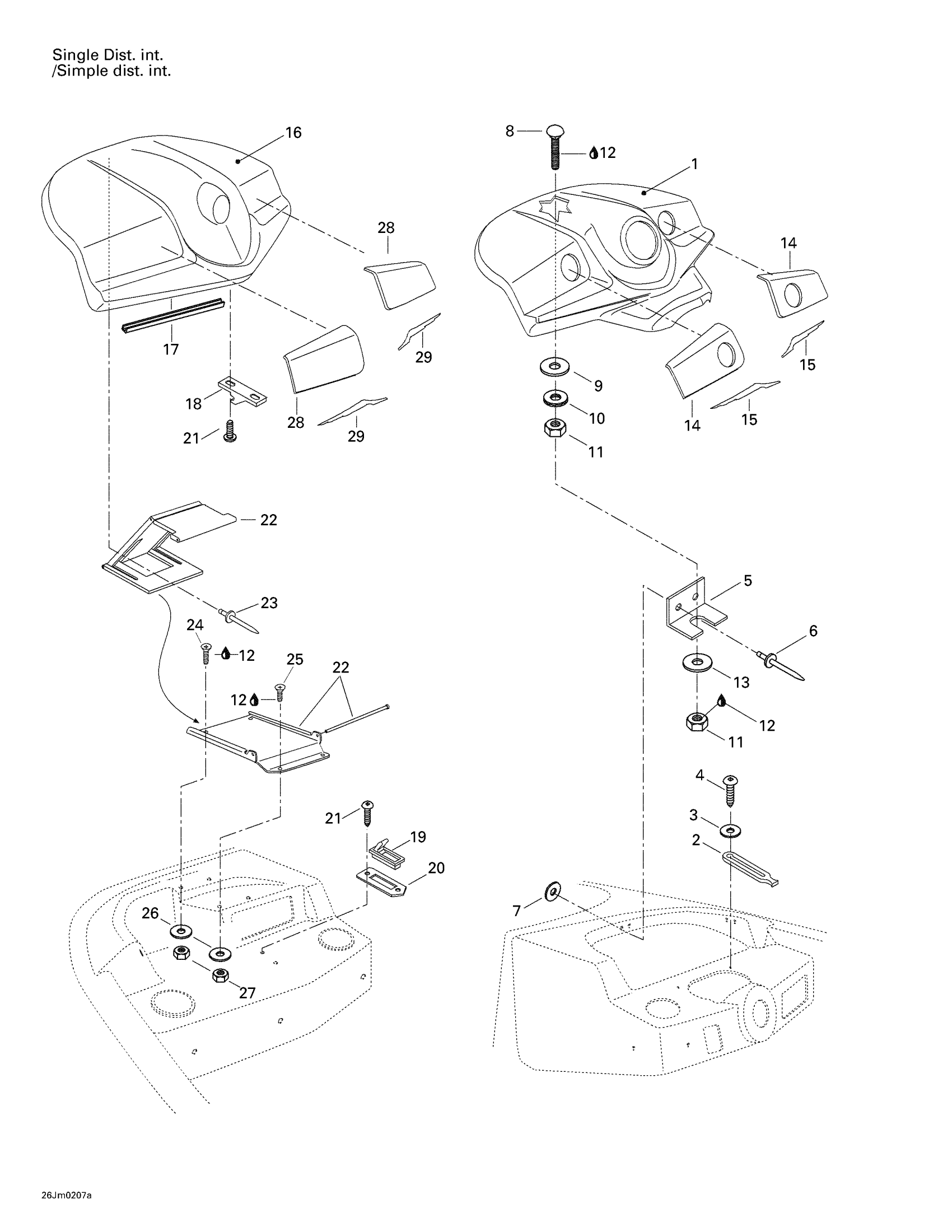 Single Dist. int.
/Simple dist. int.

16
28
17
29
18
28
21
29
22
23
24
12
25
22
12
21
19
20
26
27

8
12
1
14
15
9
10
14
15
11
5
6
13
12
11
4
3
2
7

26Jm0207a