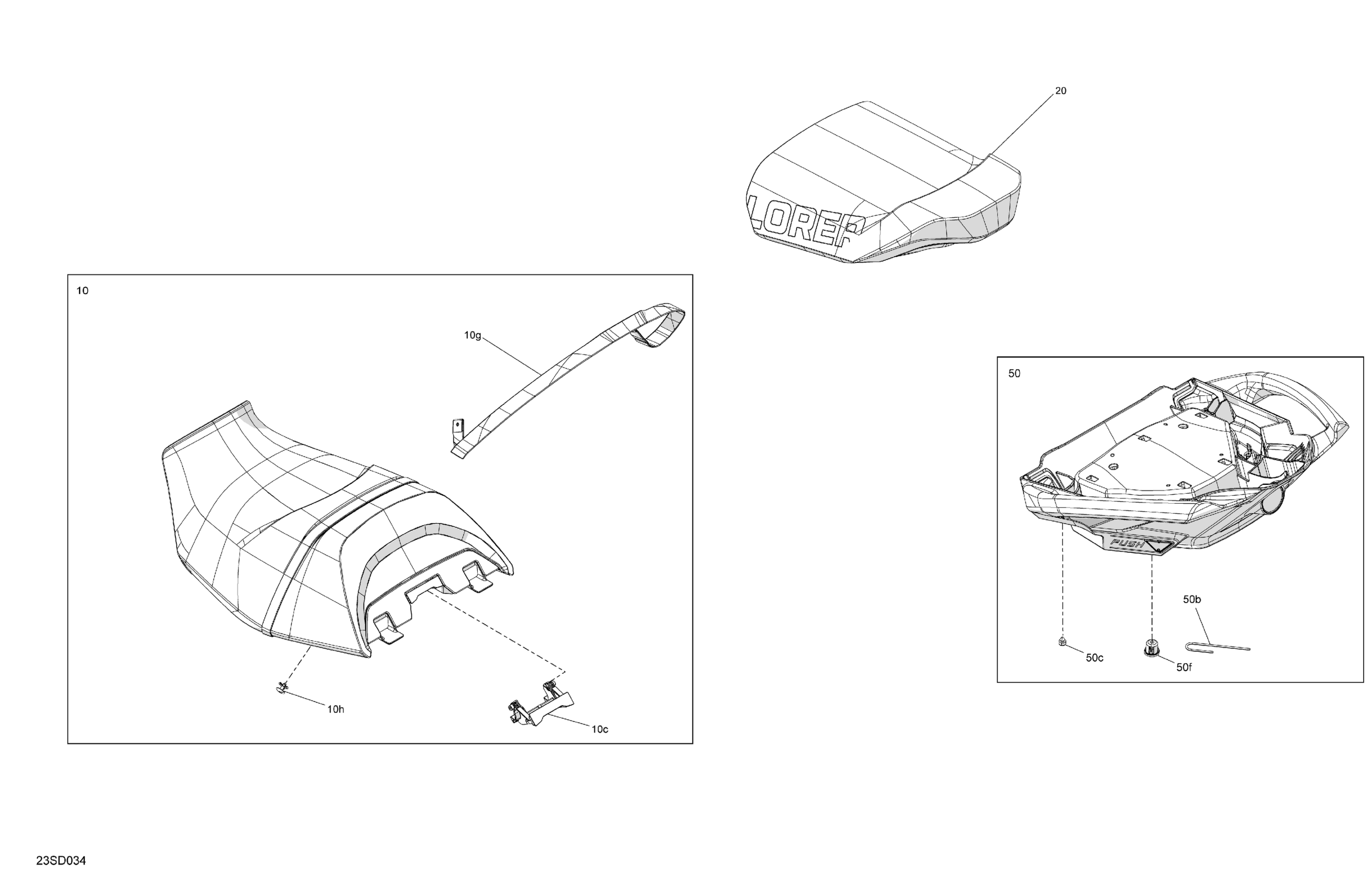 20

LORER

10

10g

10h

10c

50

PUSH

50b

50c

50f

23SD034