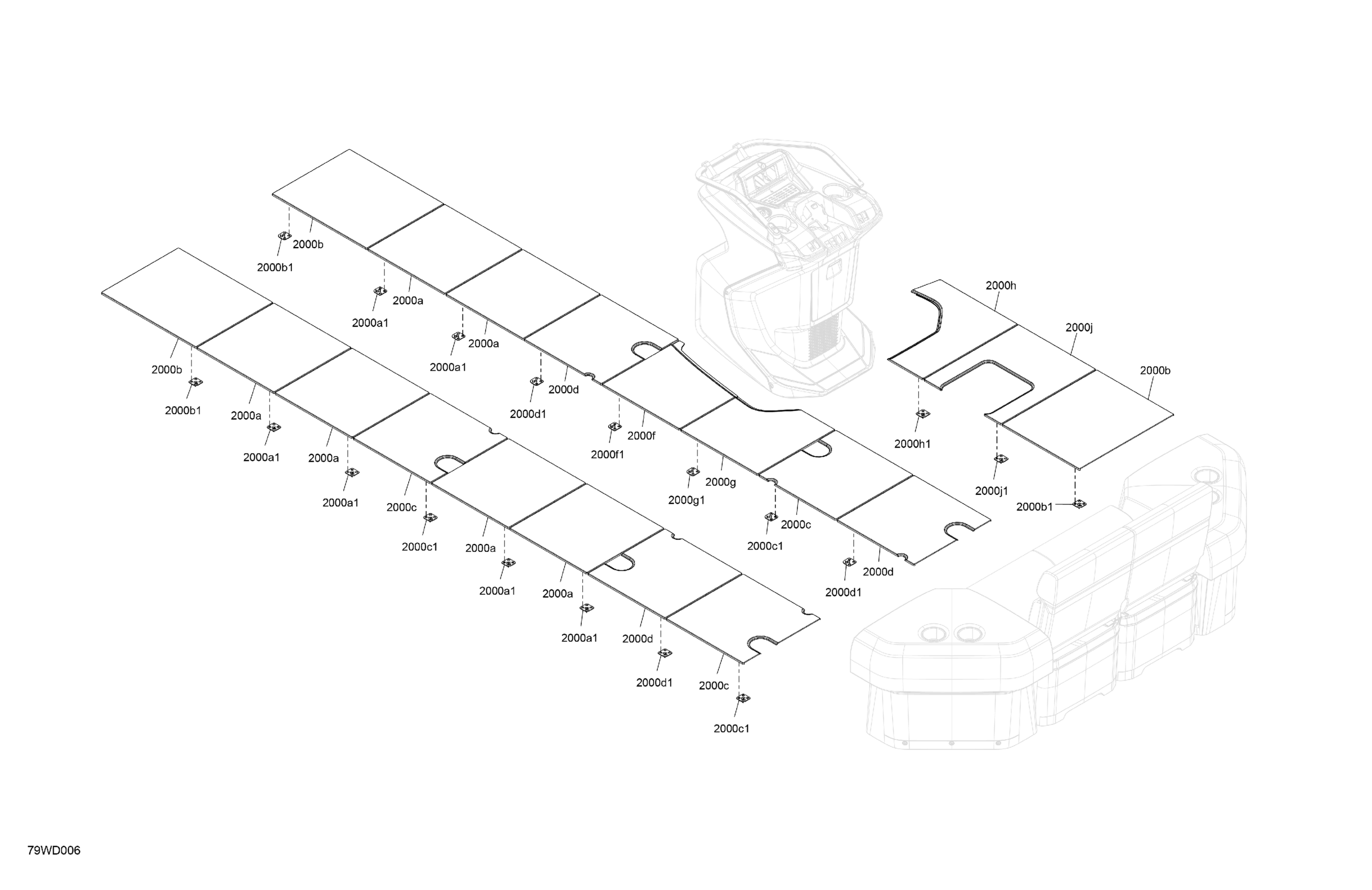 2000b
2000b1
2000a
2000a1
2000a
2000a1
2000d
2000d1
2000f
2000f1
2000g
2000g1
2000c
2000c1
2000d
2000d1
2000h
2000j
2000b
2000h1
2000j1
2000b1
2000b
2000b1
2000a
2000a1
2000a
2000a1
2000c
2000c1
2000a
2000a1
2000a
2000a1
2000d
2000d1
2000c
2000c1

79WD006