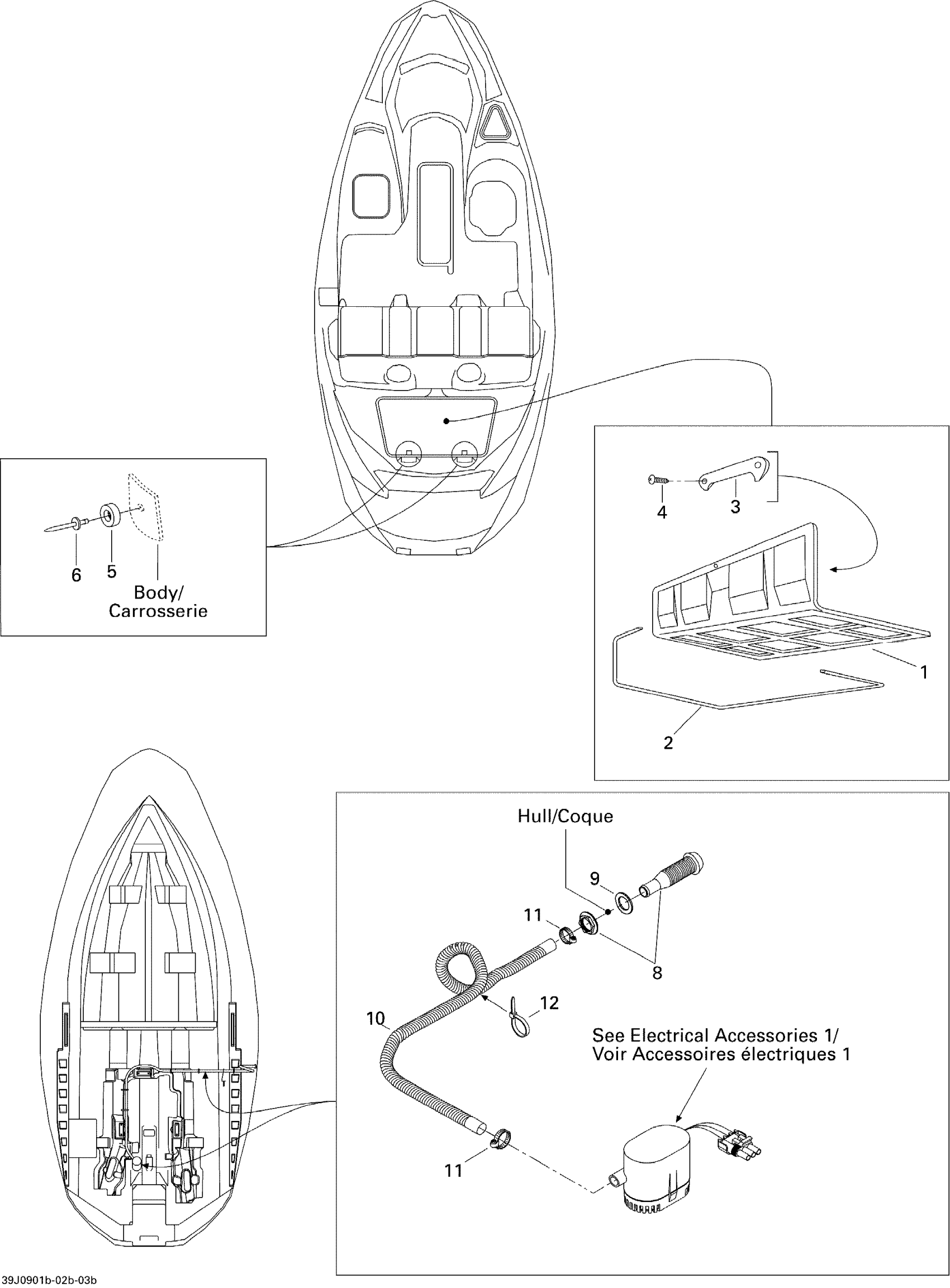 6
5
Body/
Carrosserie

4
3
1
2

Hull/Coque
9
11
8
12
10
See Electrical Accessories 1/
Voir Accessoires électriques 1
11

39J0901b-02b-03b