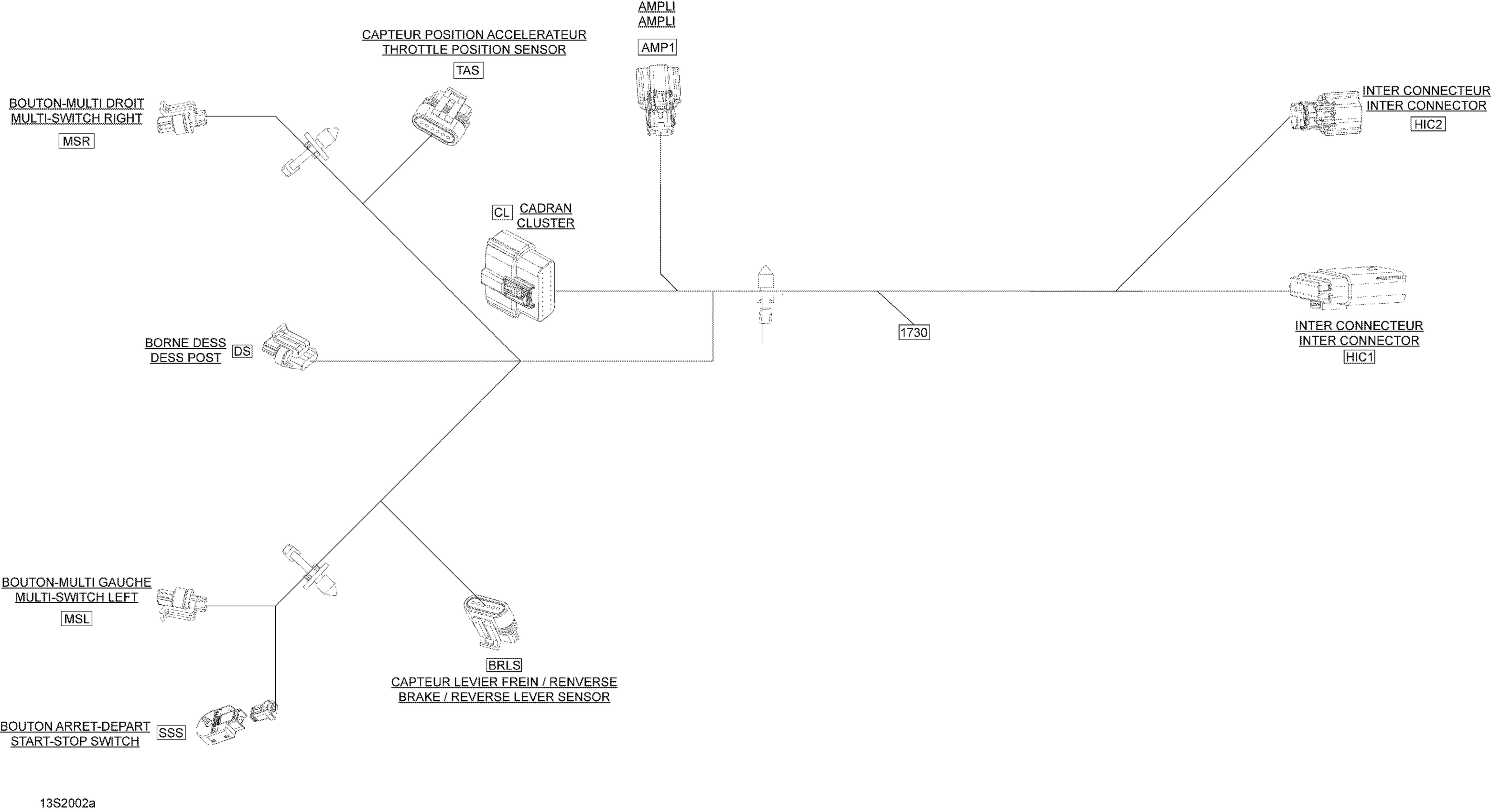 AMPLI
AMPLI
AMP1

CAPTEUR POSITION ACCELERATEUR
THROTTLE POSITION SENSOR
TAS

BOUTON-MULTI DROIT
MULTI-SWITCH RIGHT
MSR

INTER CONNECTEUR
INTER CONNECTOR
HIC2

CL CADRAN
CLUSTER

BORNE DESS
DESS POST
DS

1730

INTER CONNECTEUR
INTER CONNECTOR
HIC1

BOUTON-MULTI GAUCHE
MULTI-SWITCH LEFT
MSL

BRLS
CAPTEUR LEVIER FREIN / RENVERSE
BRAKE / REVERSE LEVER SENSOR

BOUTON ARRET-DEPART
START-STOP SWITCH
SSS

13S2002a