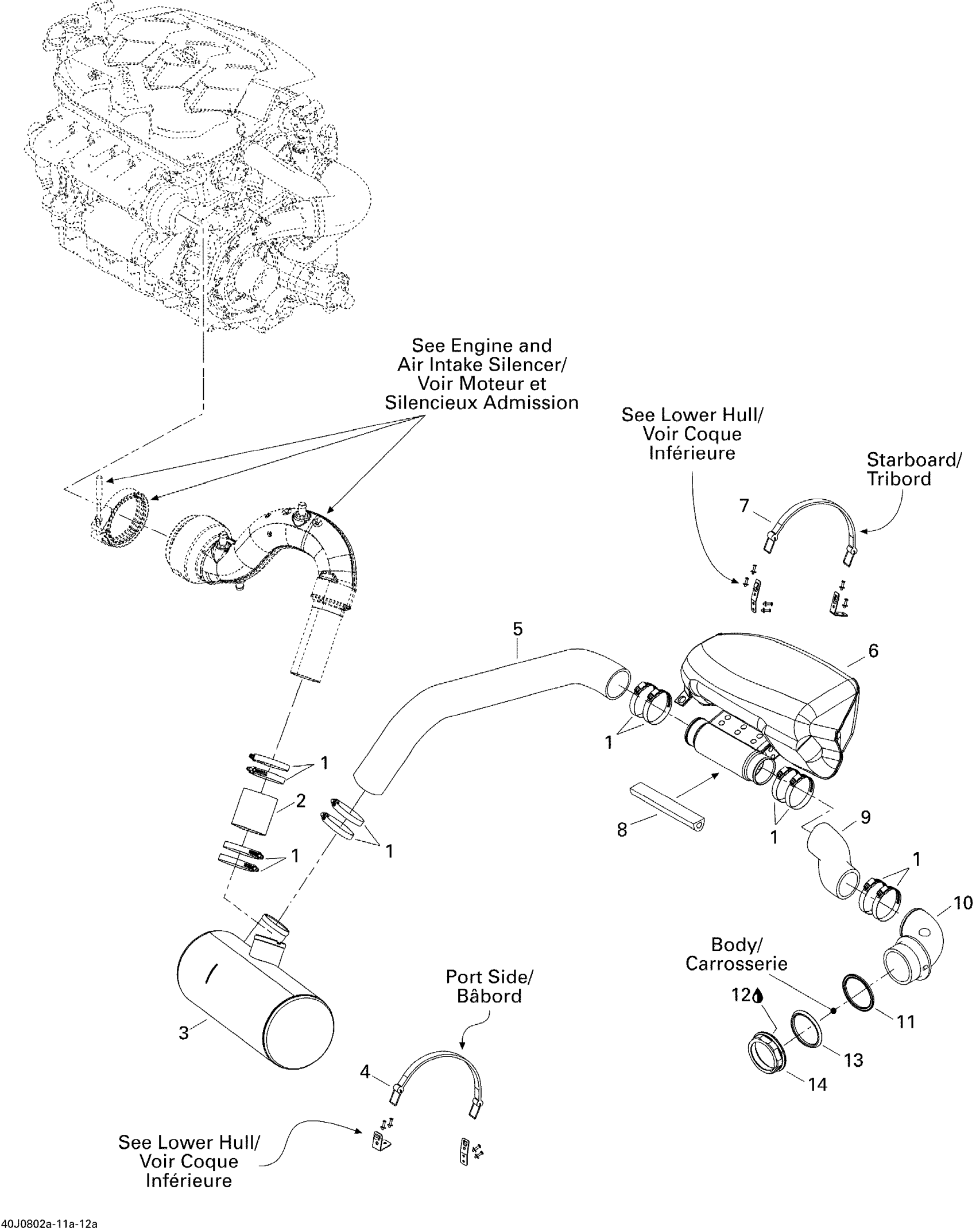 See Engine and Air Intake Silencer/ Voir Moteur et Silencieux Admission

See Lower Hull/ Voir Coque Inférieure

Starboard/ Tribord

7

5

6

1

1

2

1

1

8

1

9

1

10

Body/ Carrosserie

12

11

13

14

3

Port Side/ Bâbord

4

See Lower Hull/ Voir Coque Inférieure

40J0802a-11a-12a