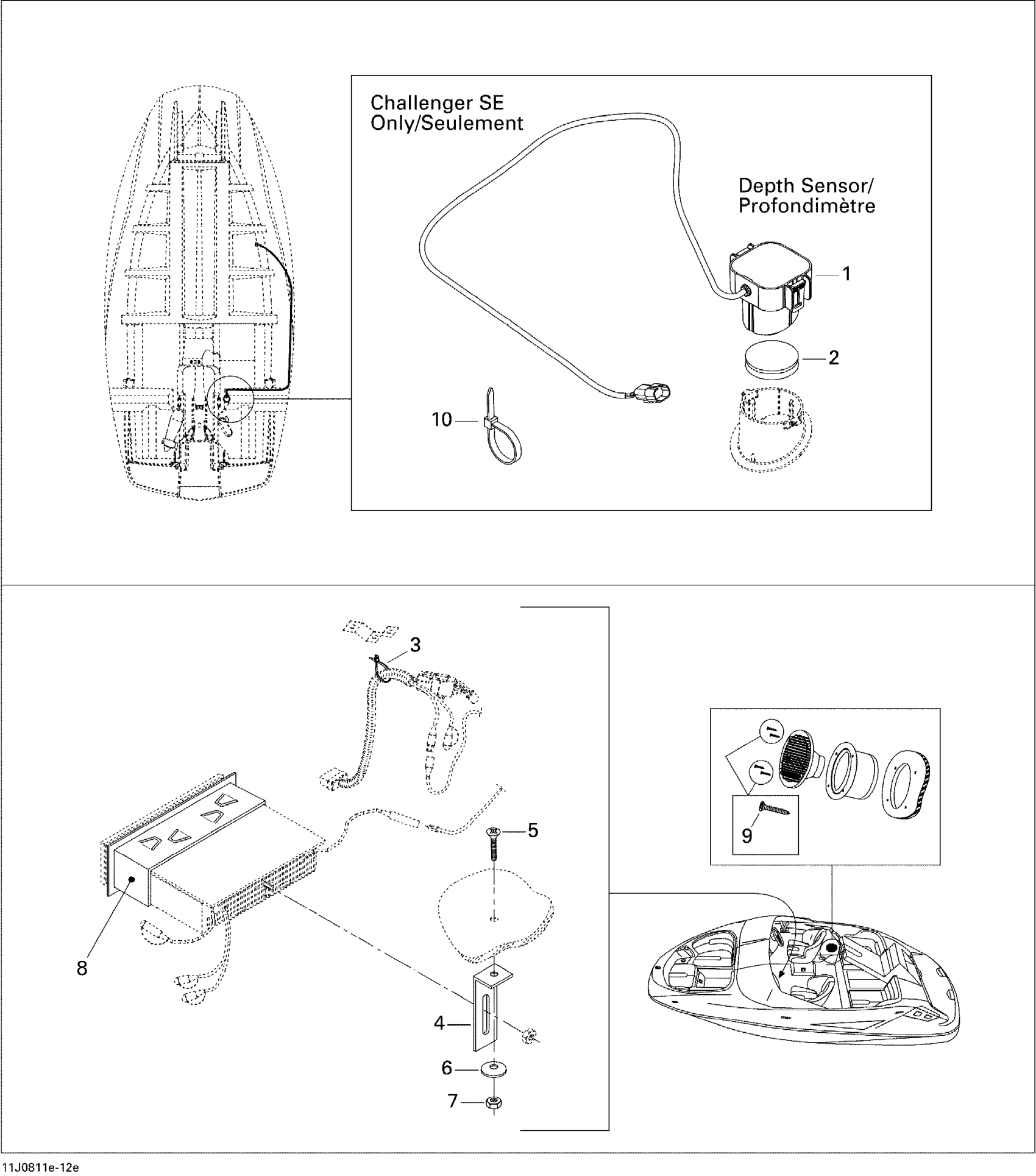 Challenger SE
Only/Seulement

Depth Sensor/
Profondimètre

1

2

10

3

5

8

4

6

7

9

11J0811e-12e