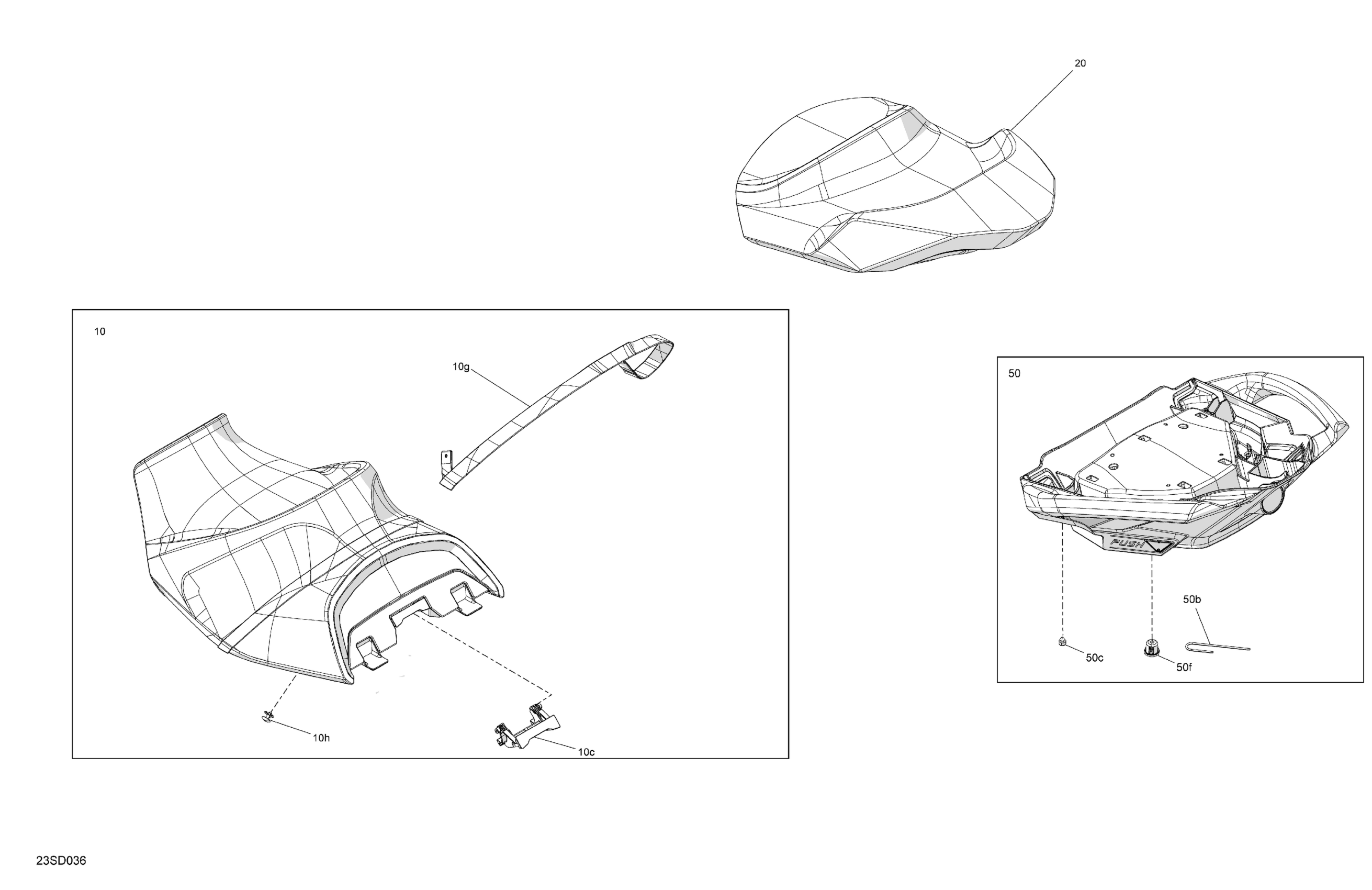 20

10

10g

10h

10c

50

PUSH

50b

50c

50f

23SD036