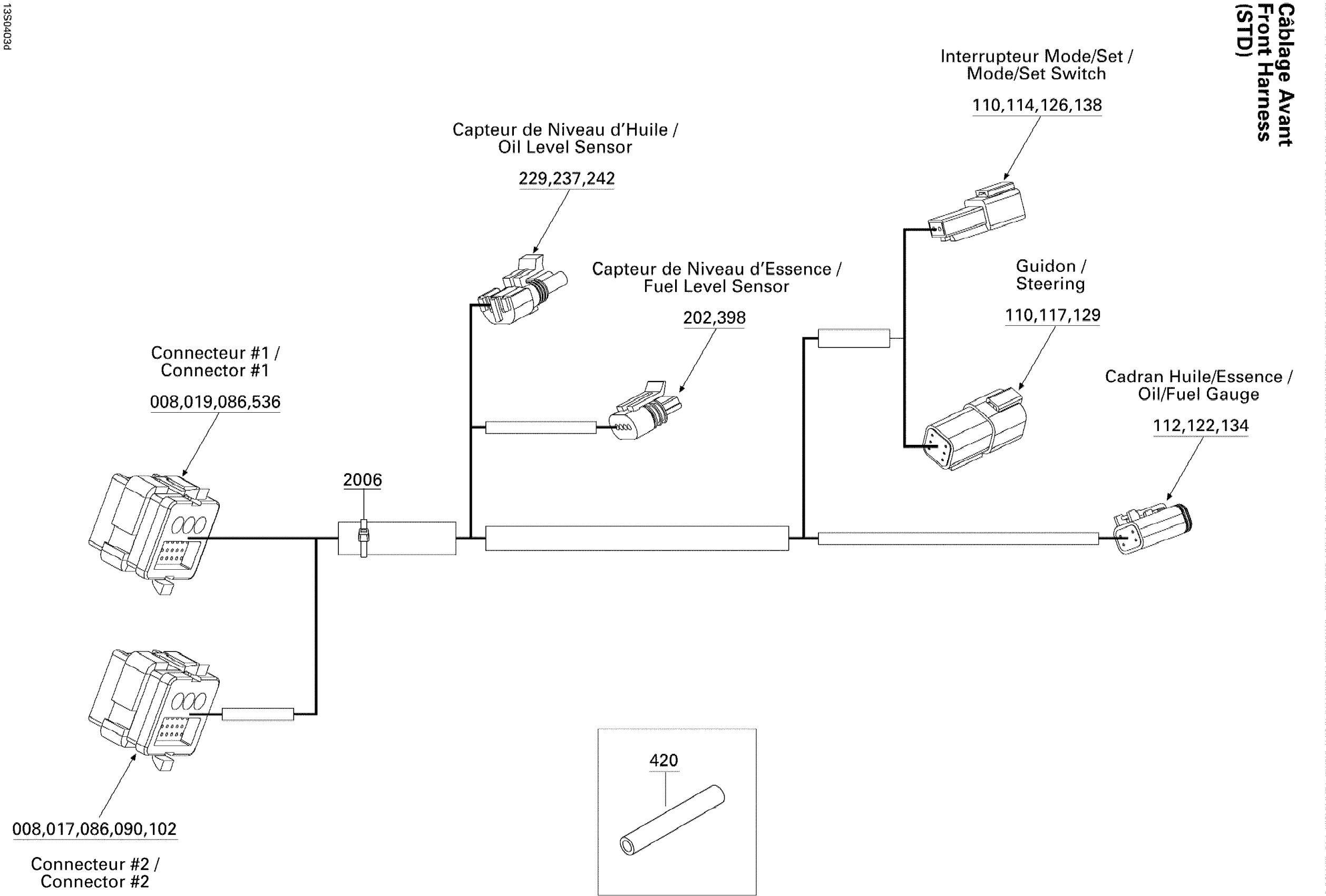 Câblage Avant
Front Harness
(STD)

13S0403d

Interrupteur Mode/Set /
Mode/Set Switch

110,114,126,138

Capteur de Niveau d'Huile /
Oil Level Sensor

229,237,242

Capteur de Niveau d'Essence /
Fuel Level Sensor

202,398

Guidon /
Steering

110,117,129

Connecteur #1 /
Connector #1

008,019,086,536

Cadran Huile/Essence /
Oil/Fuel Gauge

112,122,134

2006

420

008,017,086,090,102

Connecteur #2 /
Connector #2