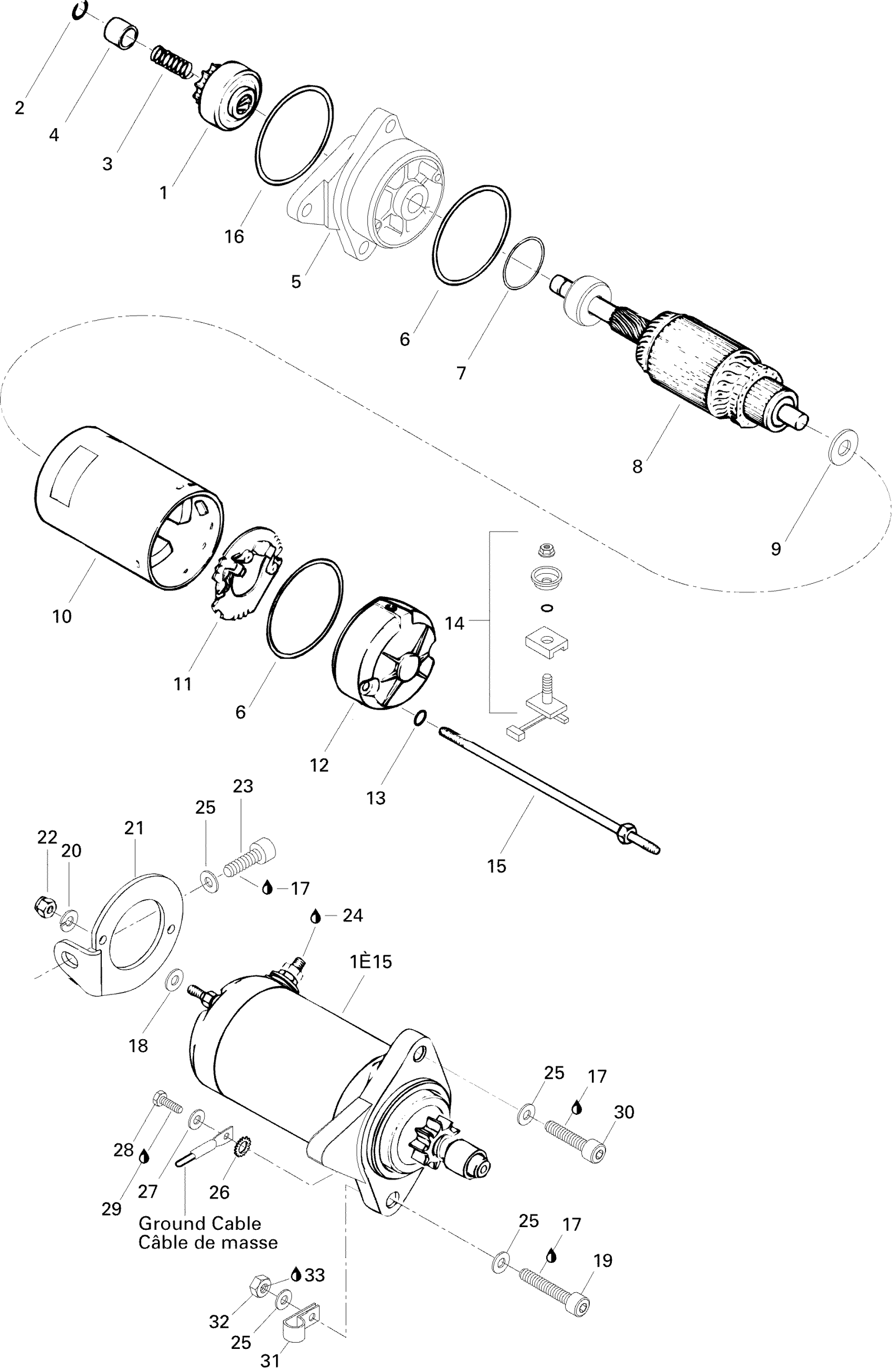 2
4
3
1
16
5
6
7
8
9
10
11
6
12
13
14
15
23
25
21
22
20
17
24
1È15
18
25
17
30
28
29
27
26
Ground Cable
Câble de masse
25
17
19
33
32
25
31