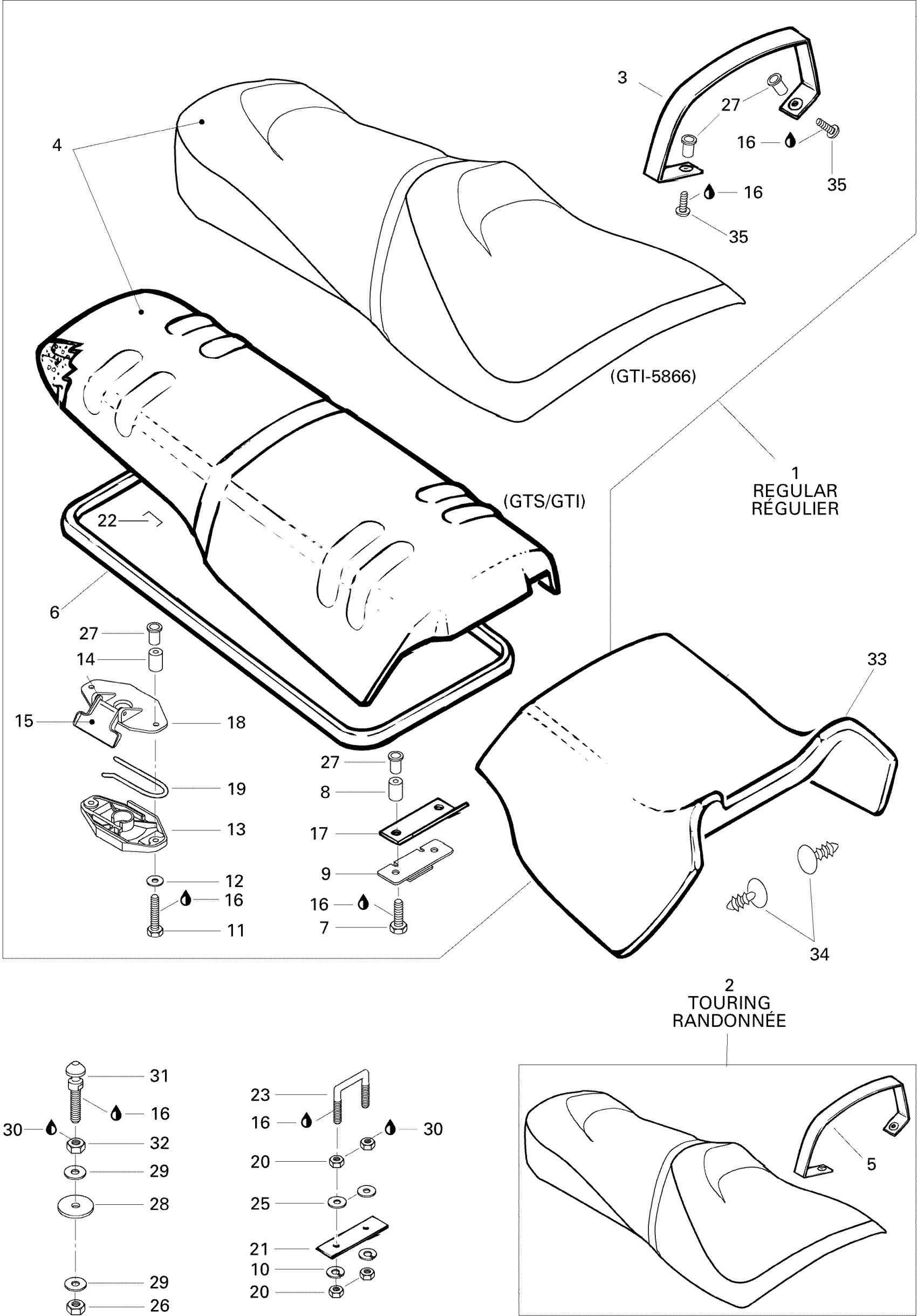 3
27
16
35
16
35
4
(GTI-5866)
1
REGULAR
RÉGULIER
(GTS/GTI)
22
6
27
14
15
18
19
13
12
16
11
27
8
17
9
16
7
33
34
2
TOURING
RANDONNÉE
31
16
30
32
29
28
29
26
23
16
30
20
25
21
10
20
5