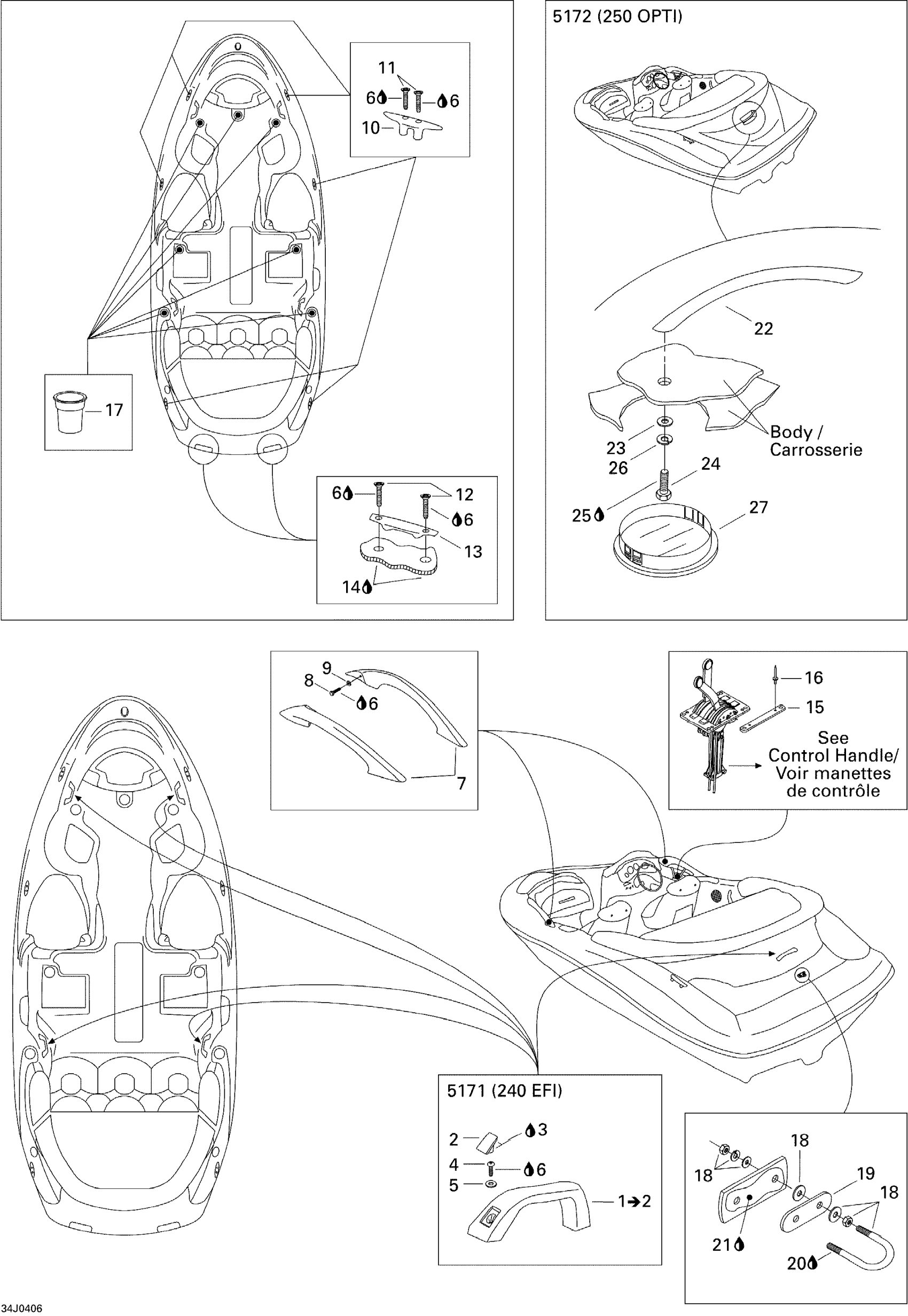 11
6
6
10
17
6
12
6
13
14

5172 (250 OPTI)
22
Body / Carrosserie
23
26
24
25
27

9
8
6
7

16
15
See Control Handle/ Voir manettes de contrôle

5171 (240 EFI)
2
3
4
6
5
1→2

18
18
19
18
21
20

34J0406