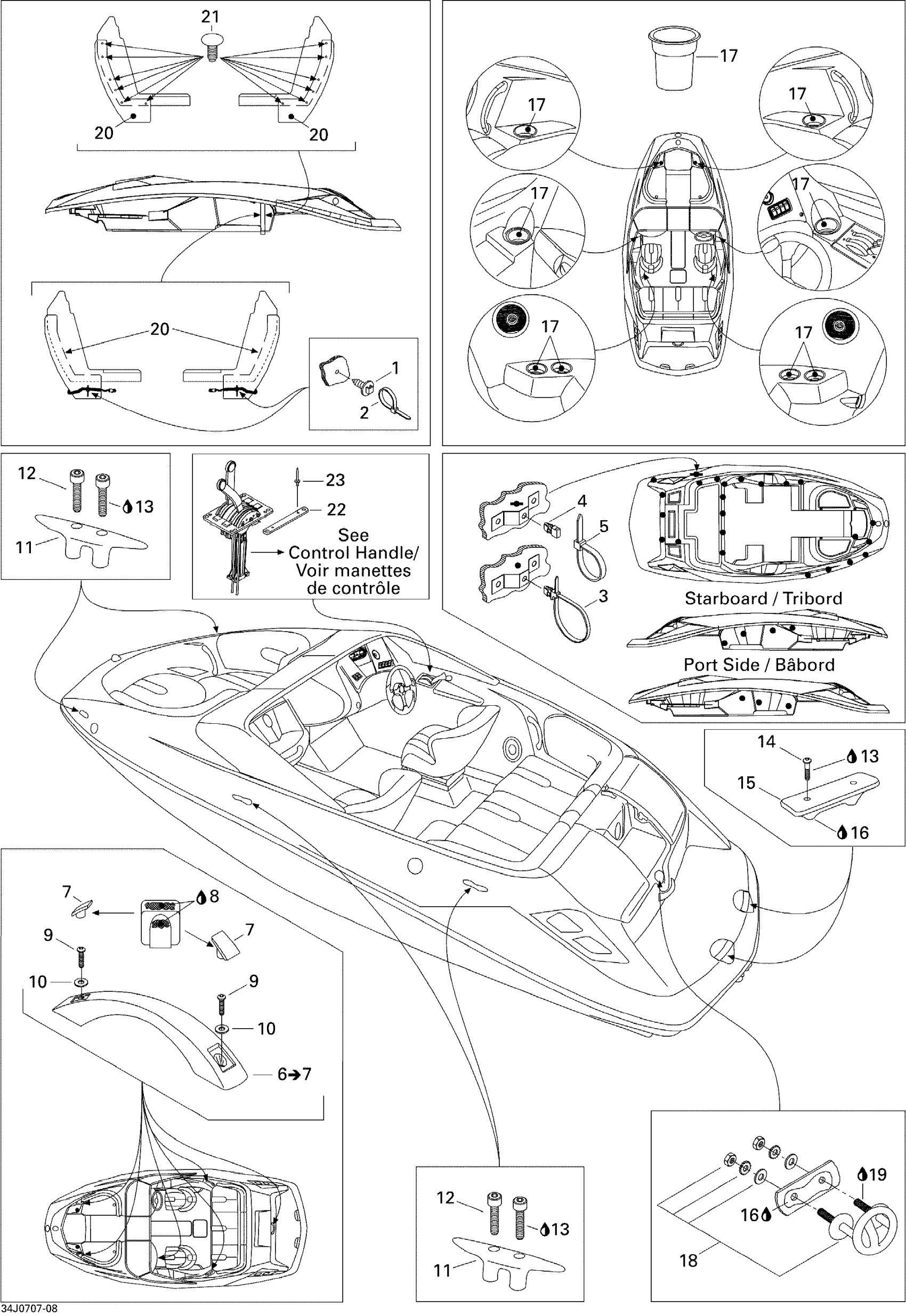 21
20
20
20
1
2
17
17
17
17
17
17
17
12
13
11
23
22
See Control Handle/ Voir manettes de contrôle
4
5
3
Starboard / Tribord
Port Side / Bâbord
14
13
15
16
7
8
7
9
10
9
10
6→7
12
13
11
19
16
18
34J0707-08