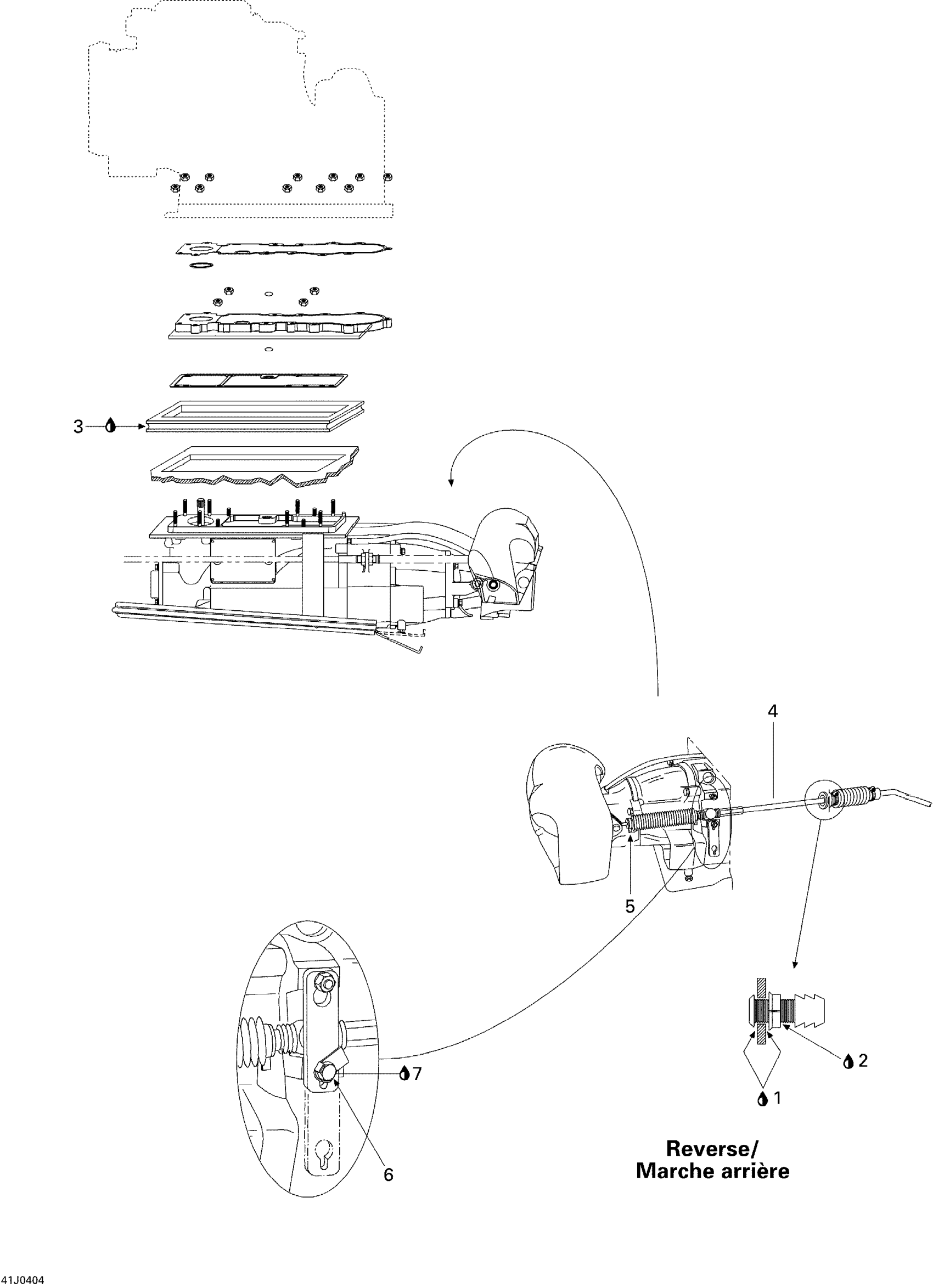 3

4

5

7

6

2

1

Reverse/
Marche arrière

41J0404