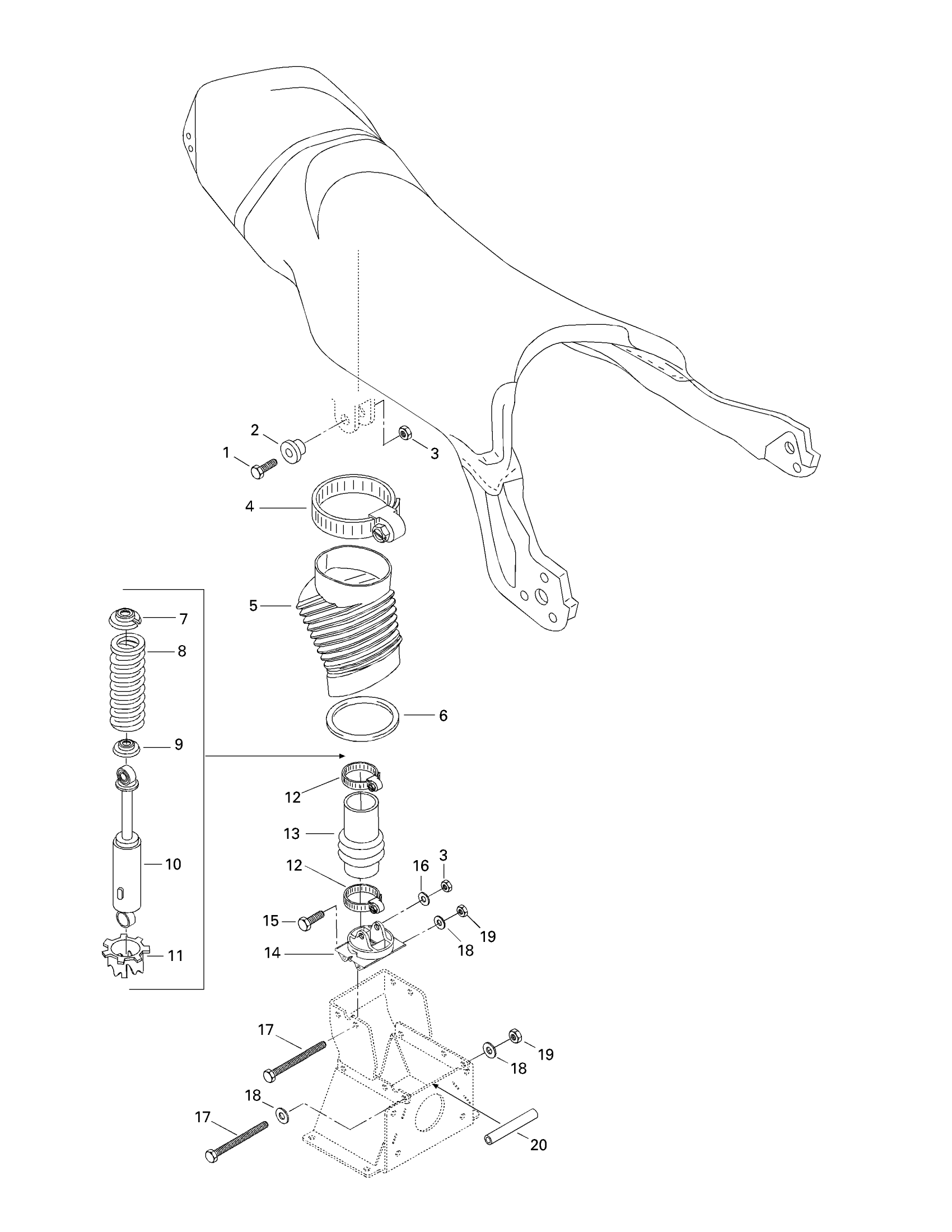 2
1
3
4
5
7
8
6
9
12
13
10
12
16
3
15
19
18
14
11
17
19
18
18
17
20