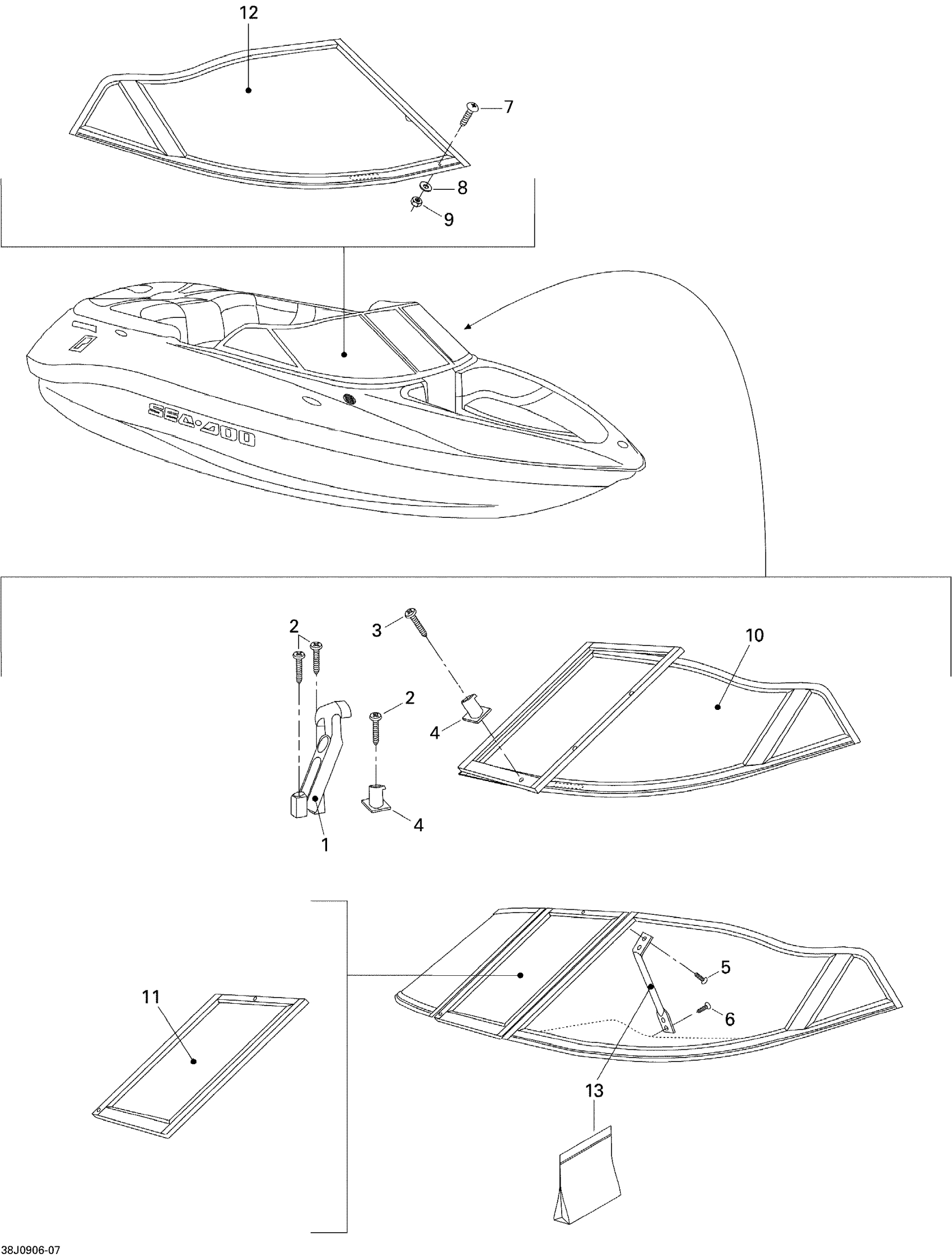 12
7
8
9
SEA-DOO
2
3
10
2
4
4
1
11
5
6
13
38J0906-07