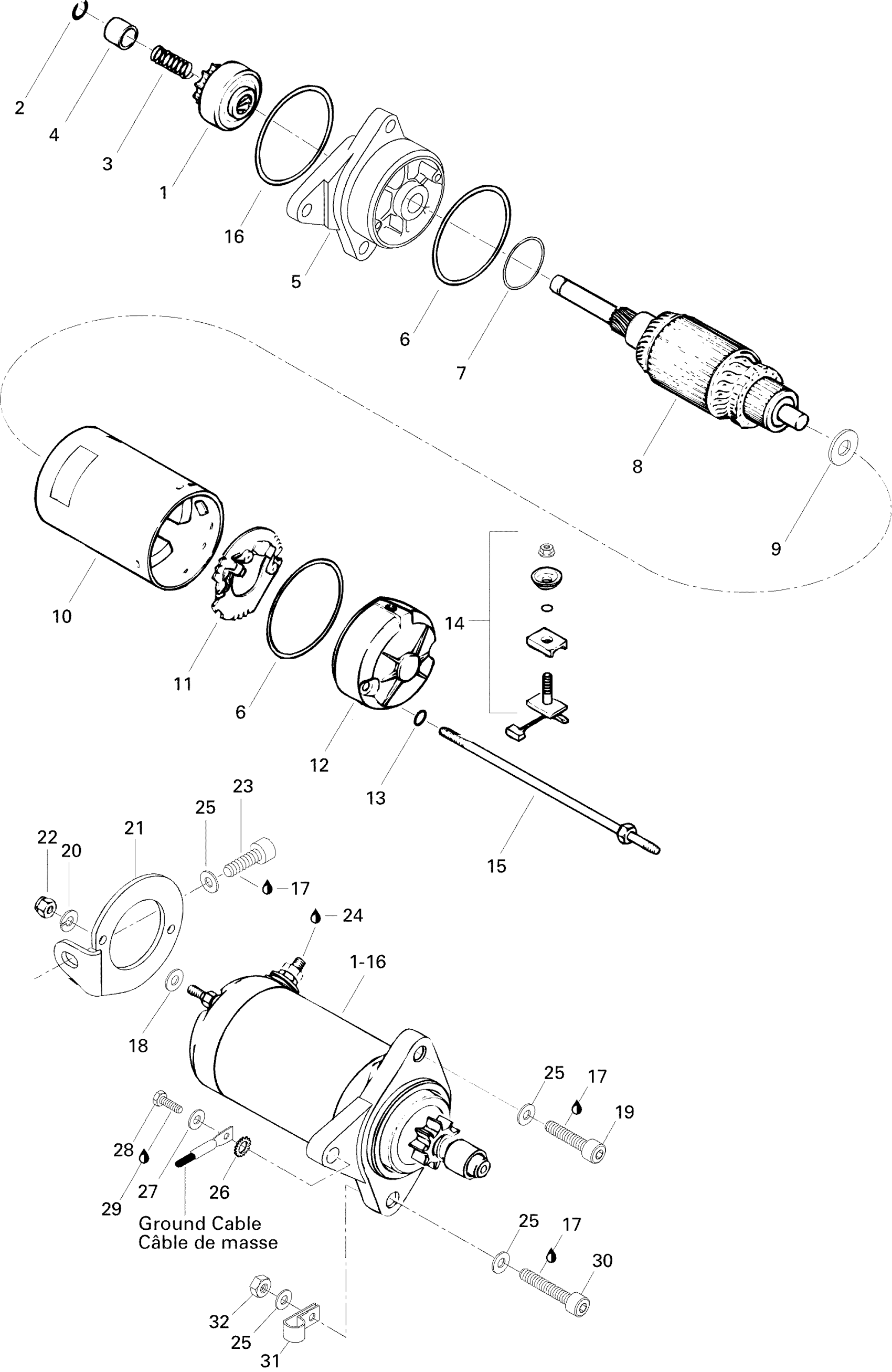 2
4
3
1
16
5
6
7
8
9
10
11
6
12
13
14
15
23
25
21
22
20
17
24
1-16
18
25
17
19
28
29
27
26
Ground Cable
Câble de masse
25
17
30
32
25
31