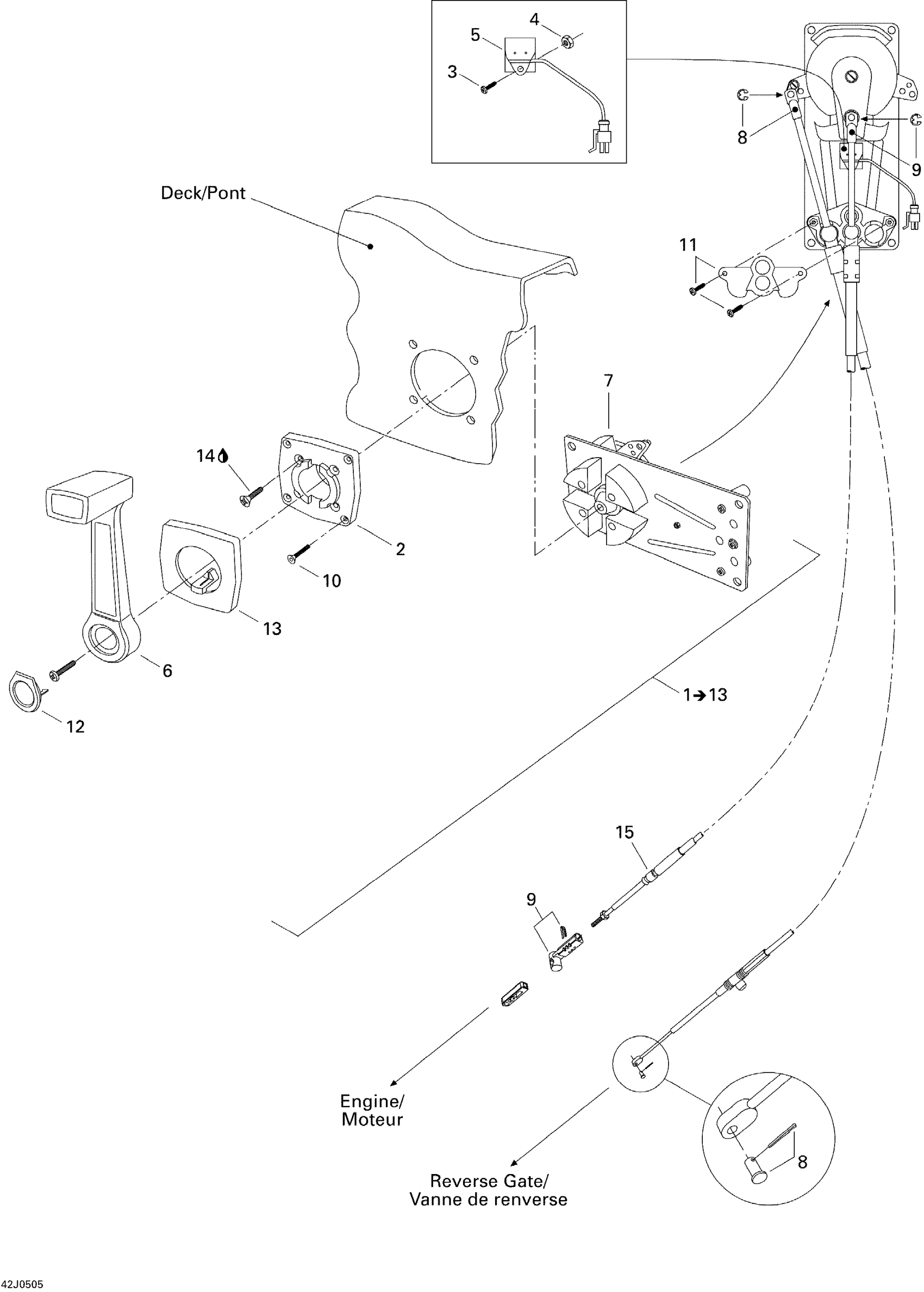 4
5
3
8
9
Deck/Pont
11
7
14
2
10
13
6
12
1→13
15
9
Engine/
Moteur
8
Reverse Gate/
Vanne de renverse
42J0505