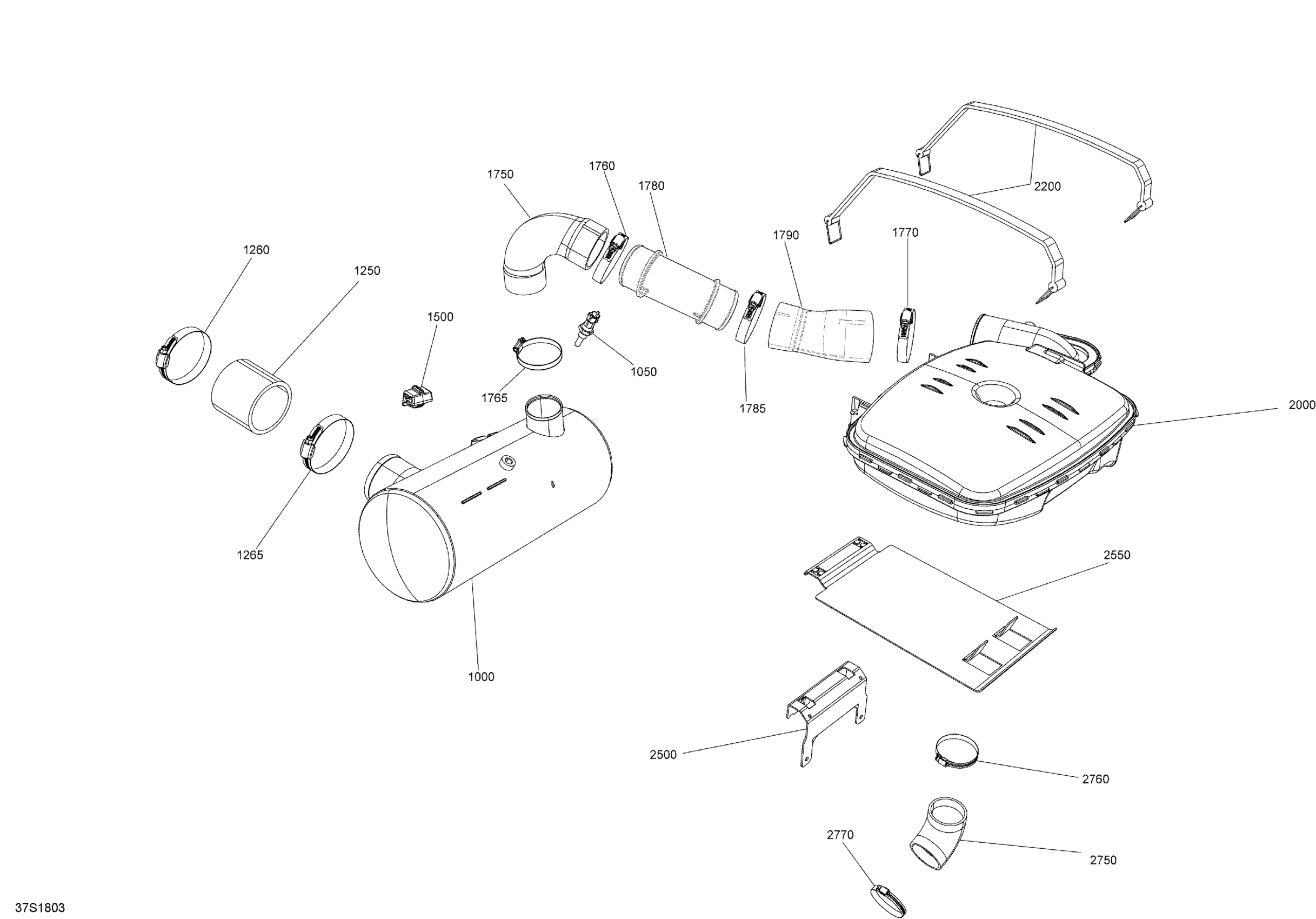 1750
1760
1780
2200
1790
1770
1260
1250
1500
1050
1765
1785
2000
1265
2550
1000
2500
2760
2770
2750
37S1803