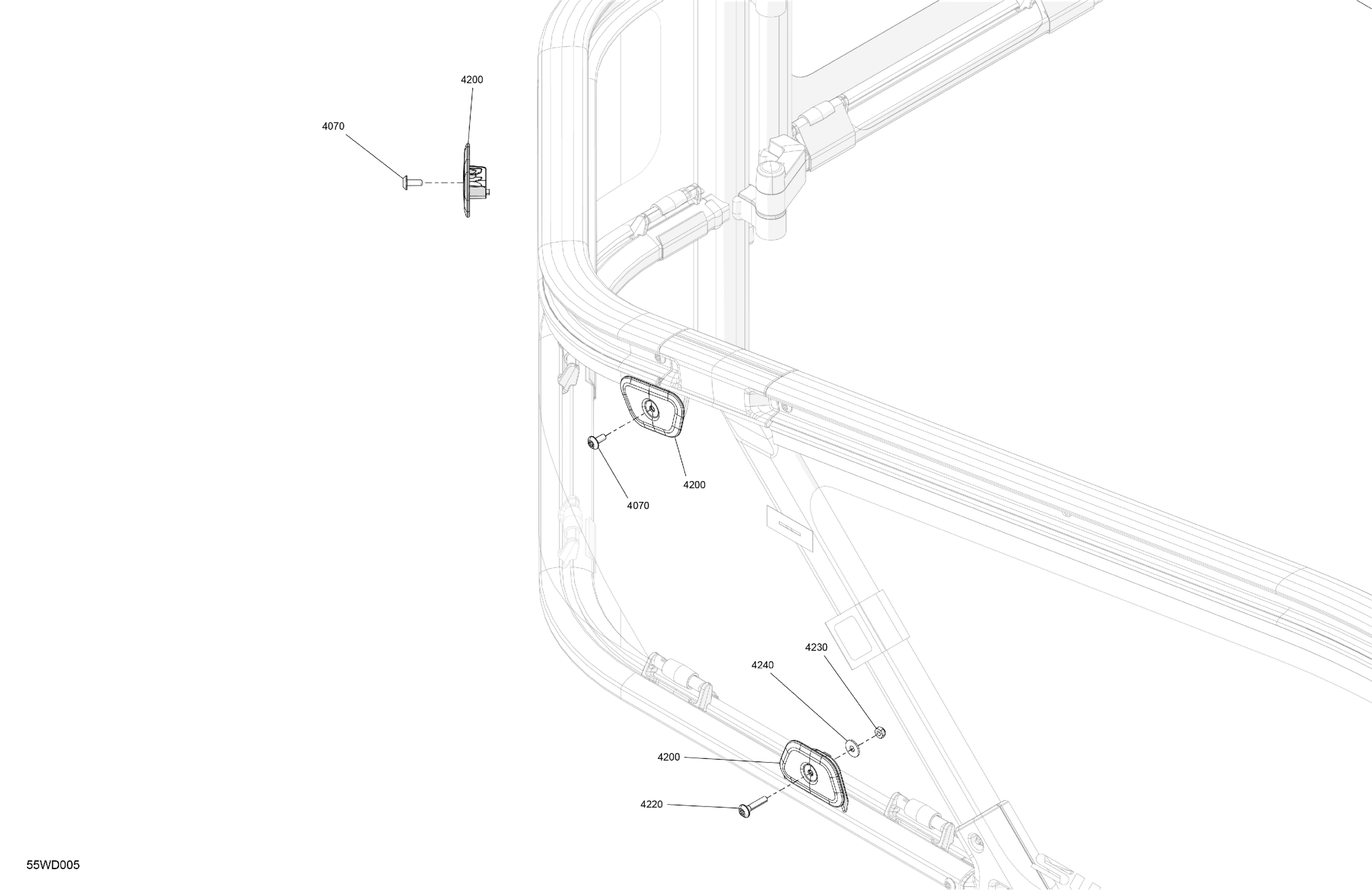 4200
4070
4200
4070
4230
4240
4200
4220
55WD005