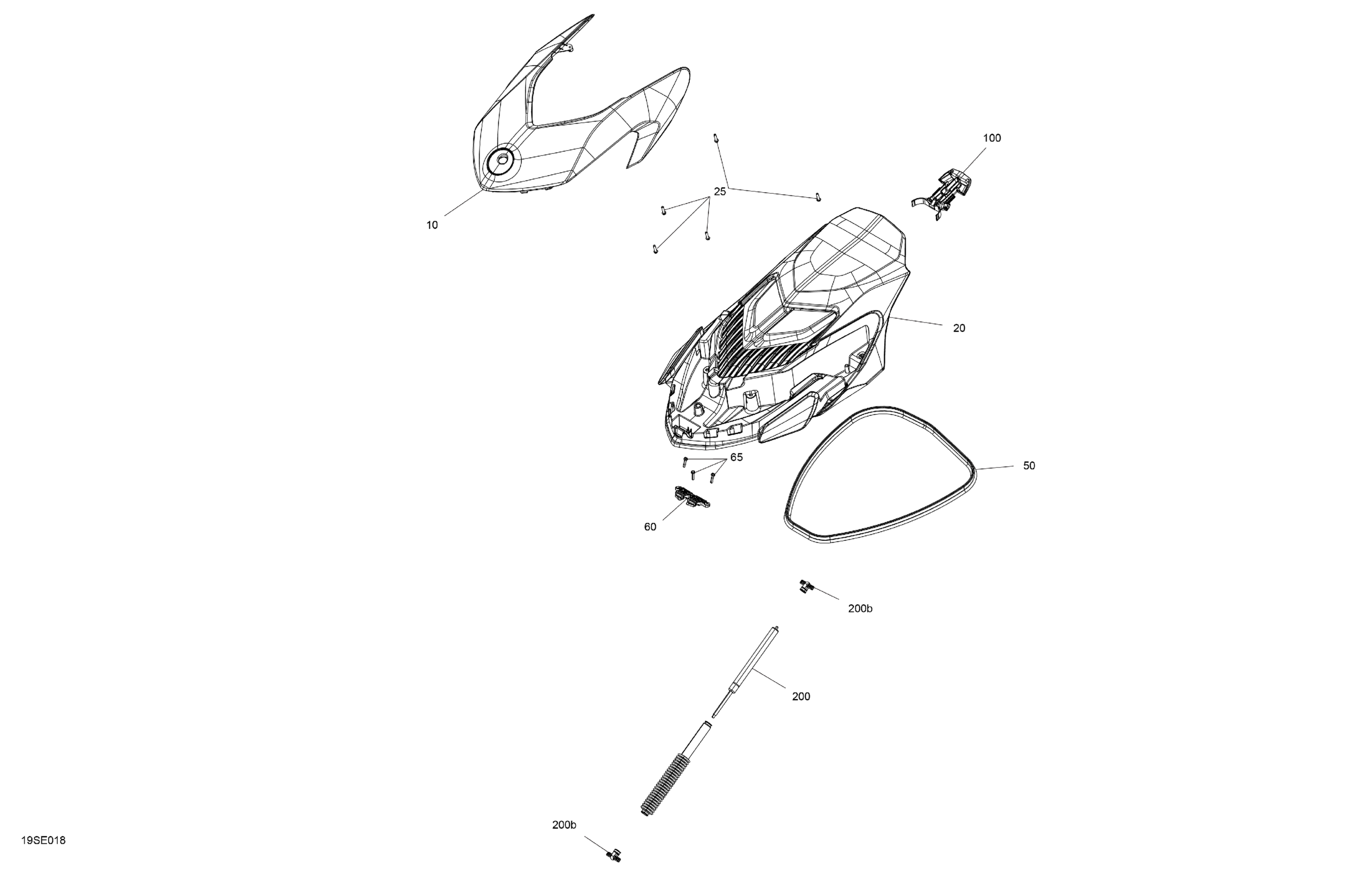 100
25
10
20
65
50
60
200b
200
200b
19SE018