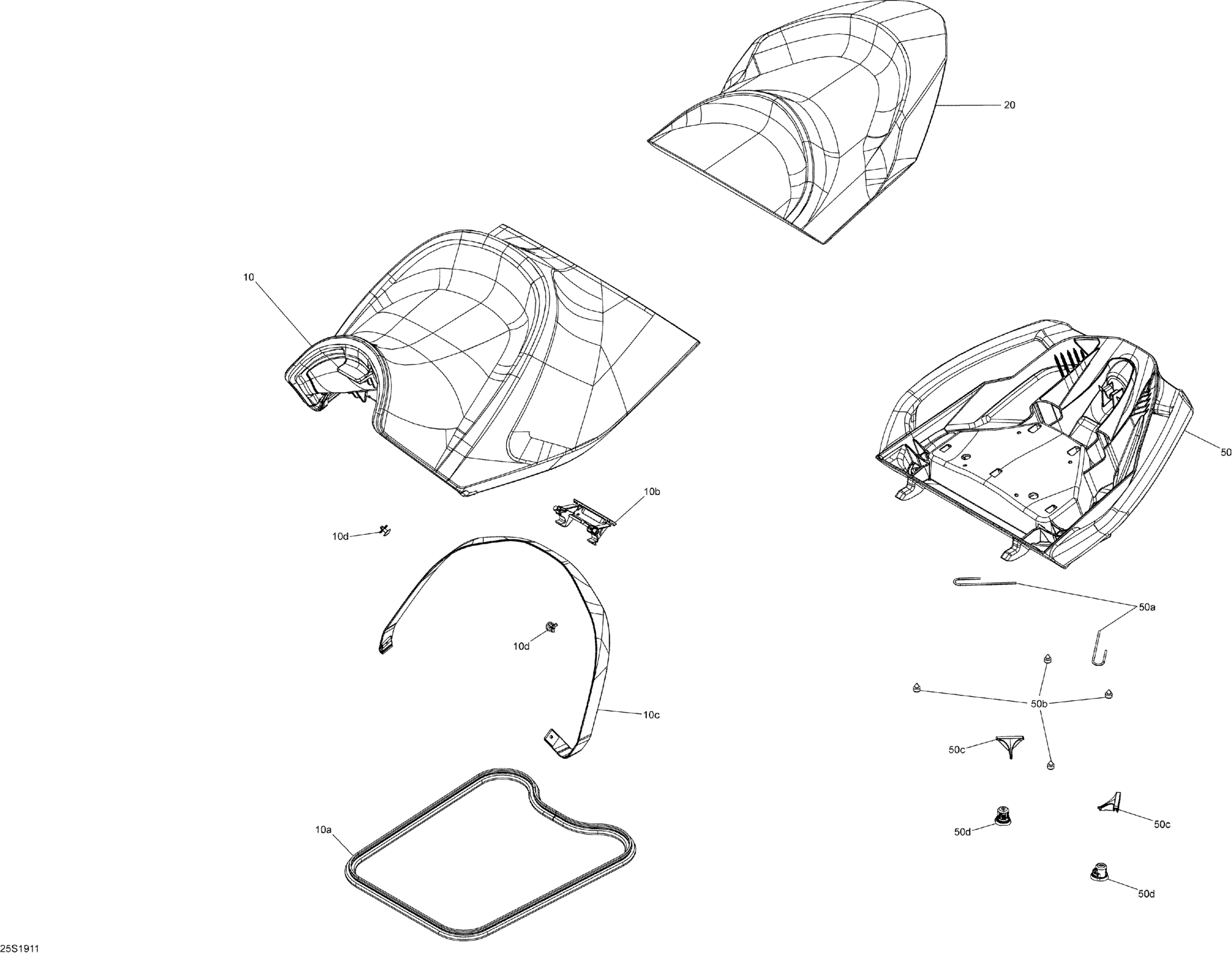 20

10

50

10b

10d

50a

10d

50b

10c

50c

50c

50d

10a

50d

25S1911