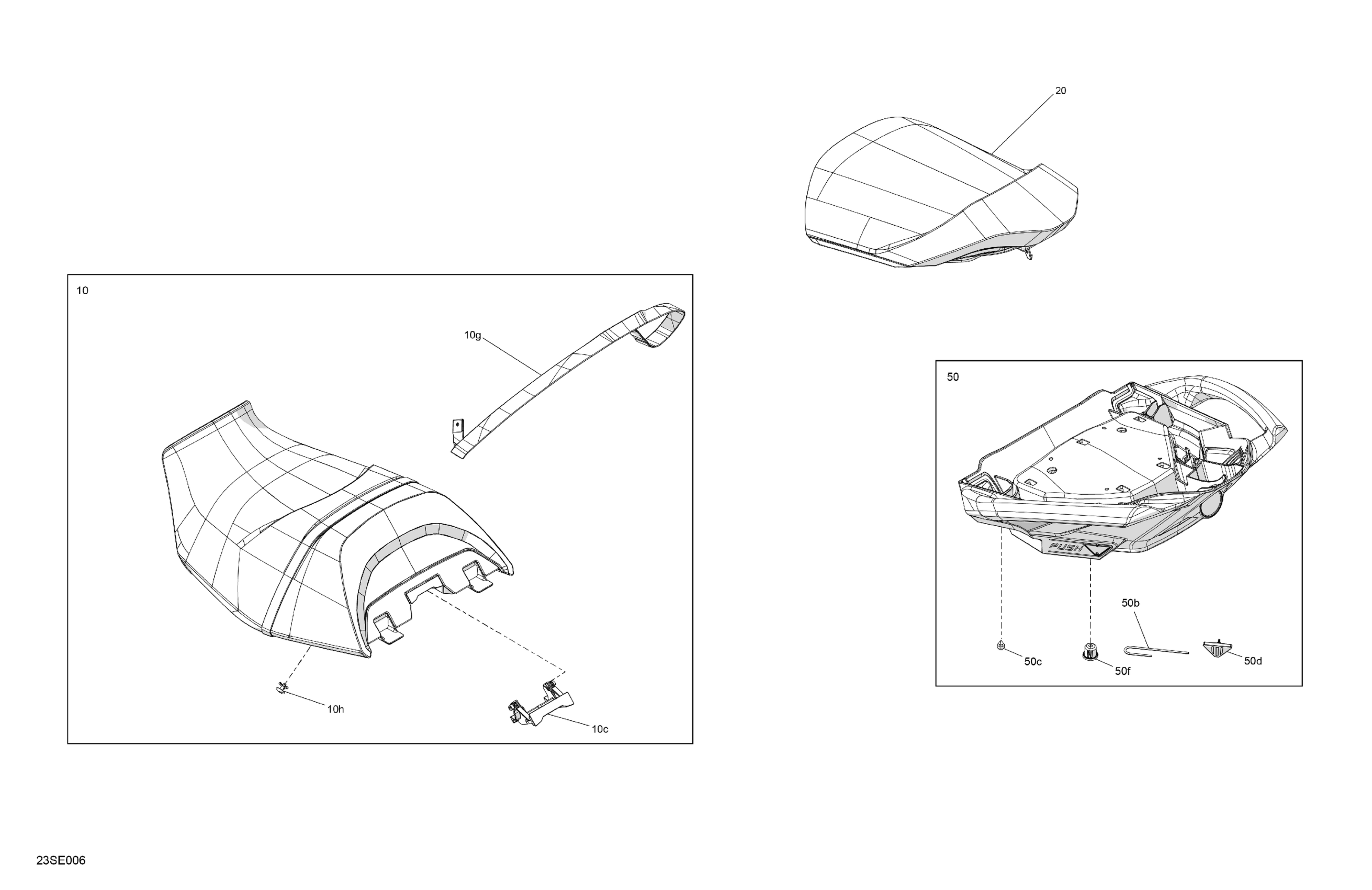 20

10

10g

10h

10c

50

PUSH

50b

50c

50f

50d

23SE006