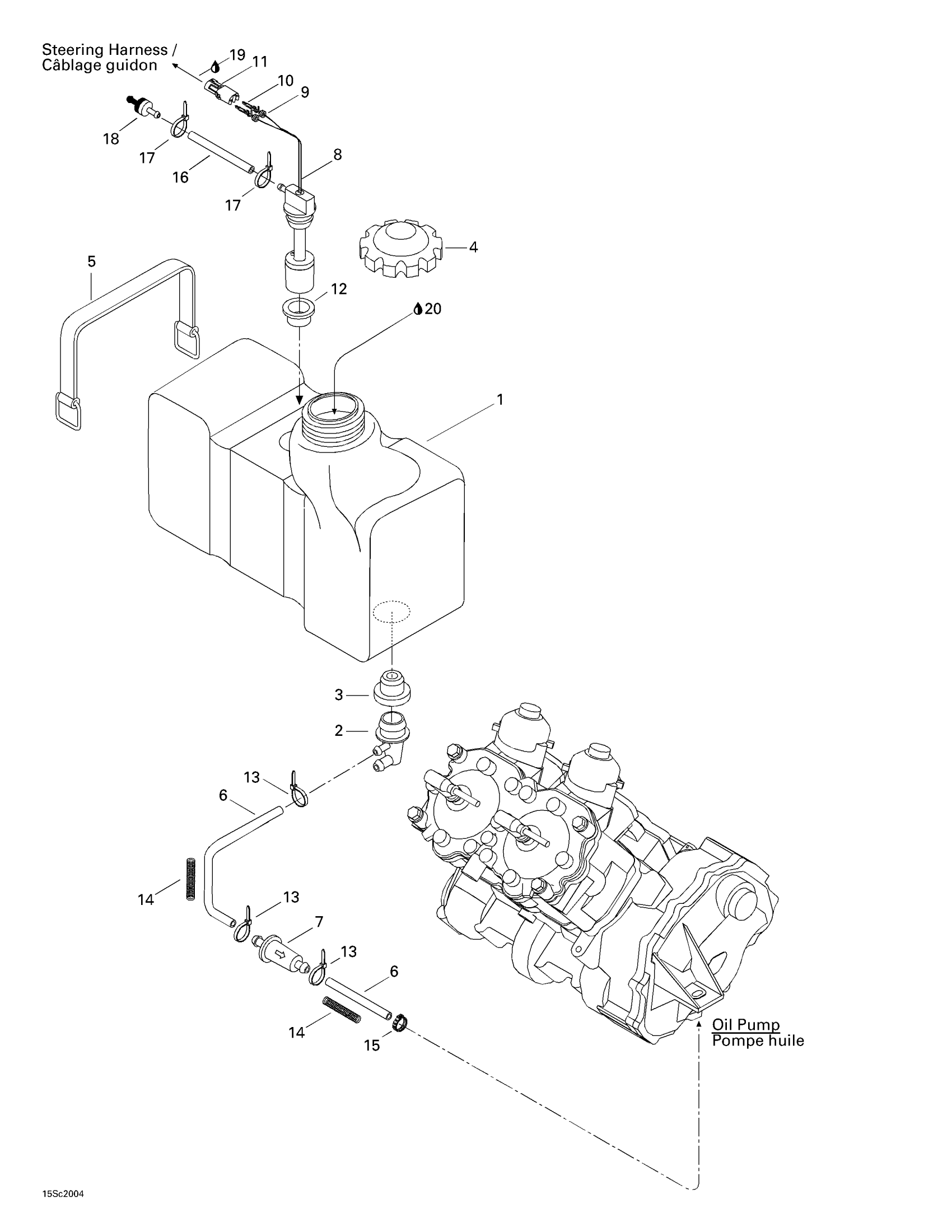 Steering Harness / Câblage guidon

19
11
10
9
18
17
16
8
17
4
5
12
20
1
3
2
13
6
14
13
7
13
6
14
15

Oil Pump
Pompe huile

15Sc2004