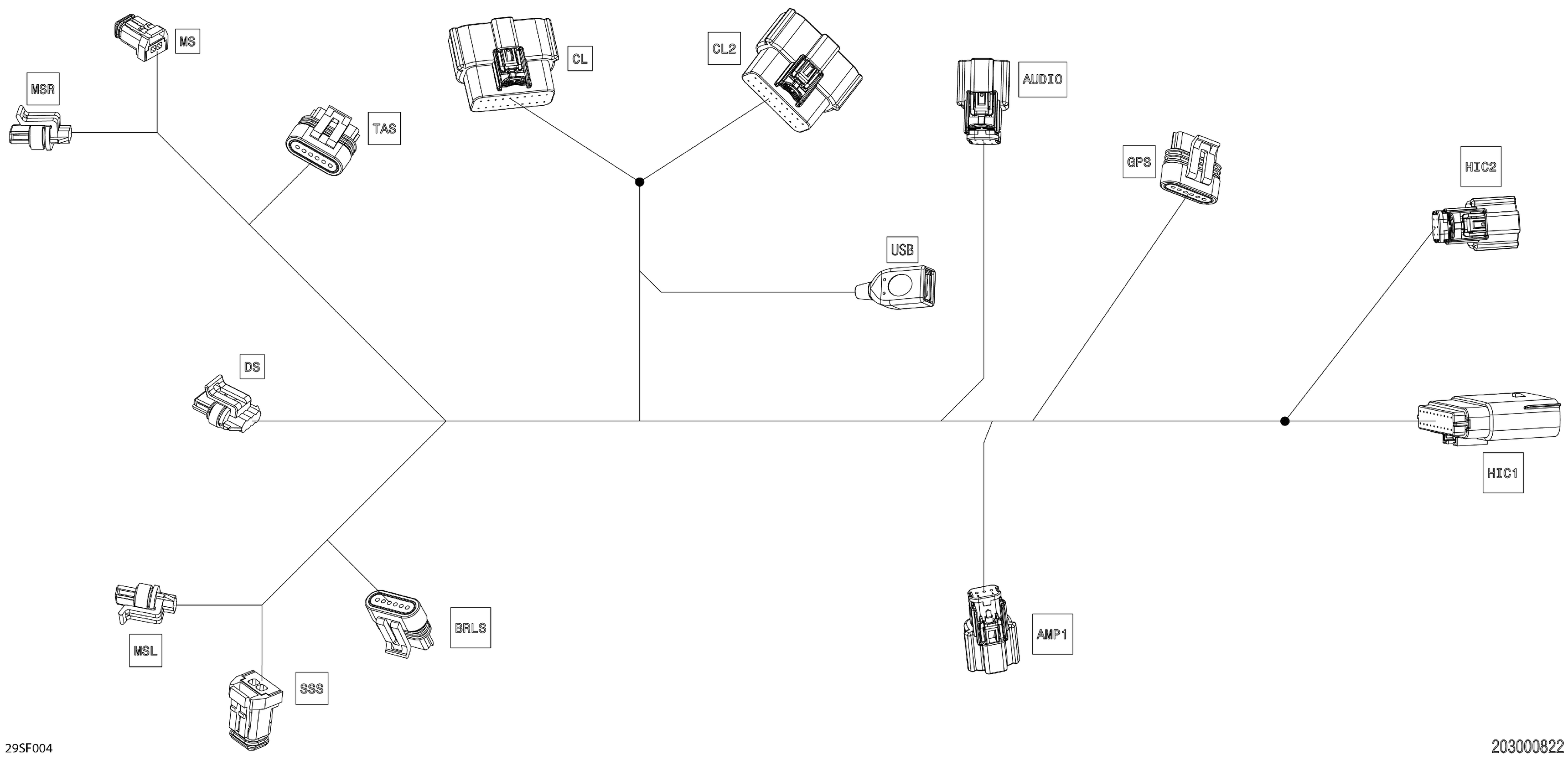 MS
MSR
TAS
CL
CL2
AUDIO
GPS
HIC2
USB
DS
HIC1
MSL
BRLS
SSS
AMP1
29SF004
203000822