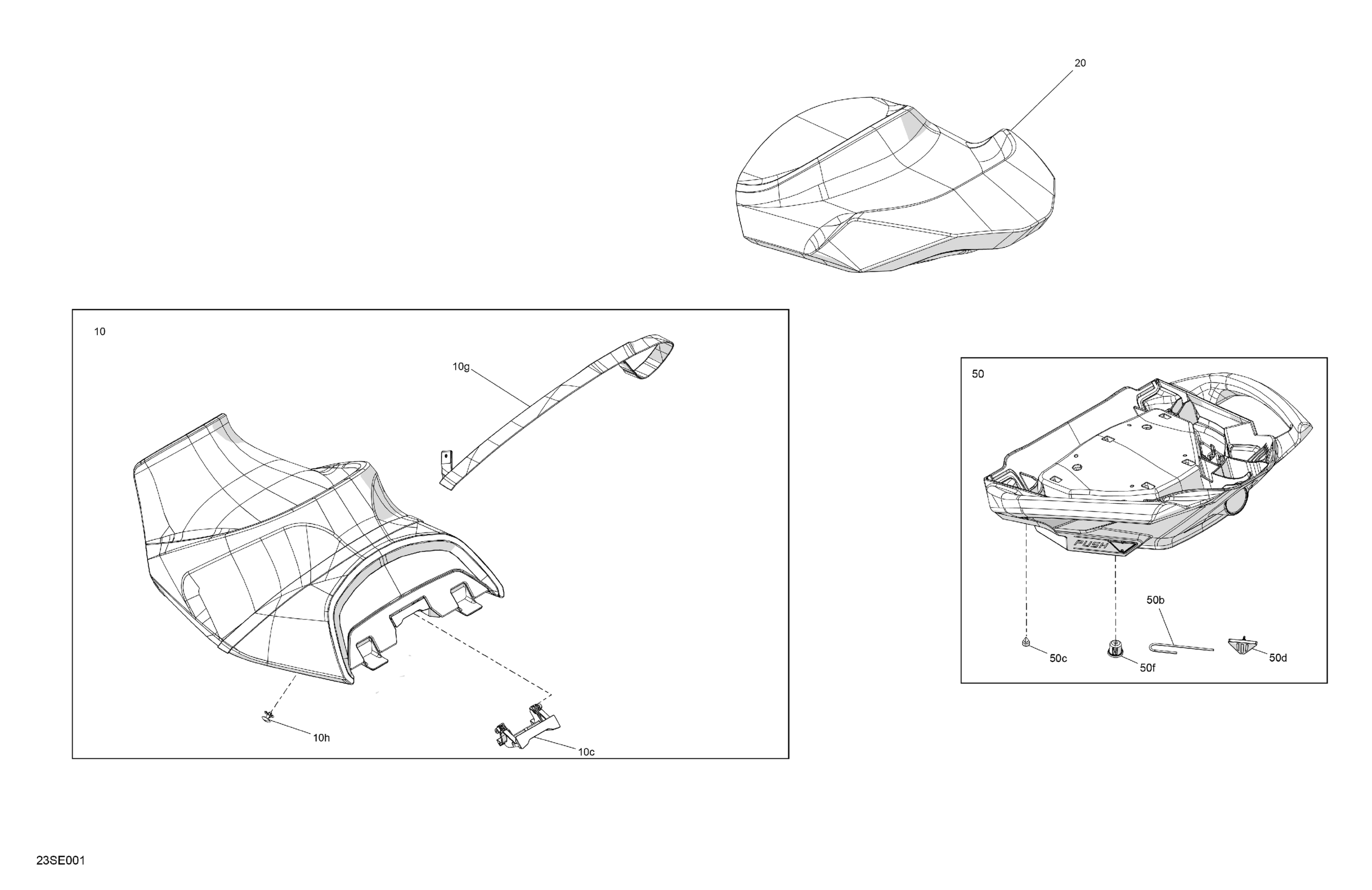 20

10

10g

10h

10c

50

PUSH

50b

50c

50f

50d

23SE001