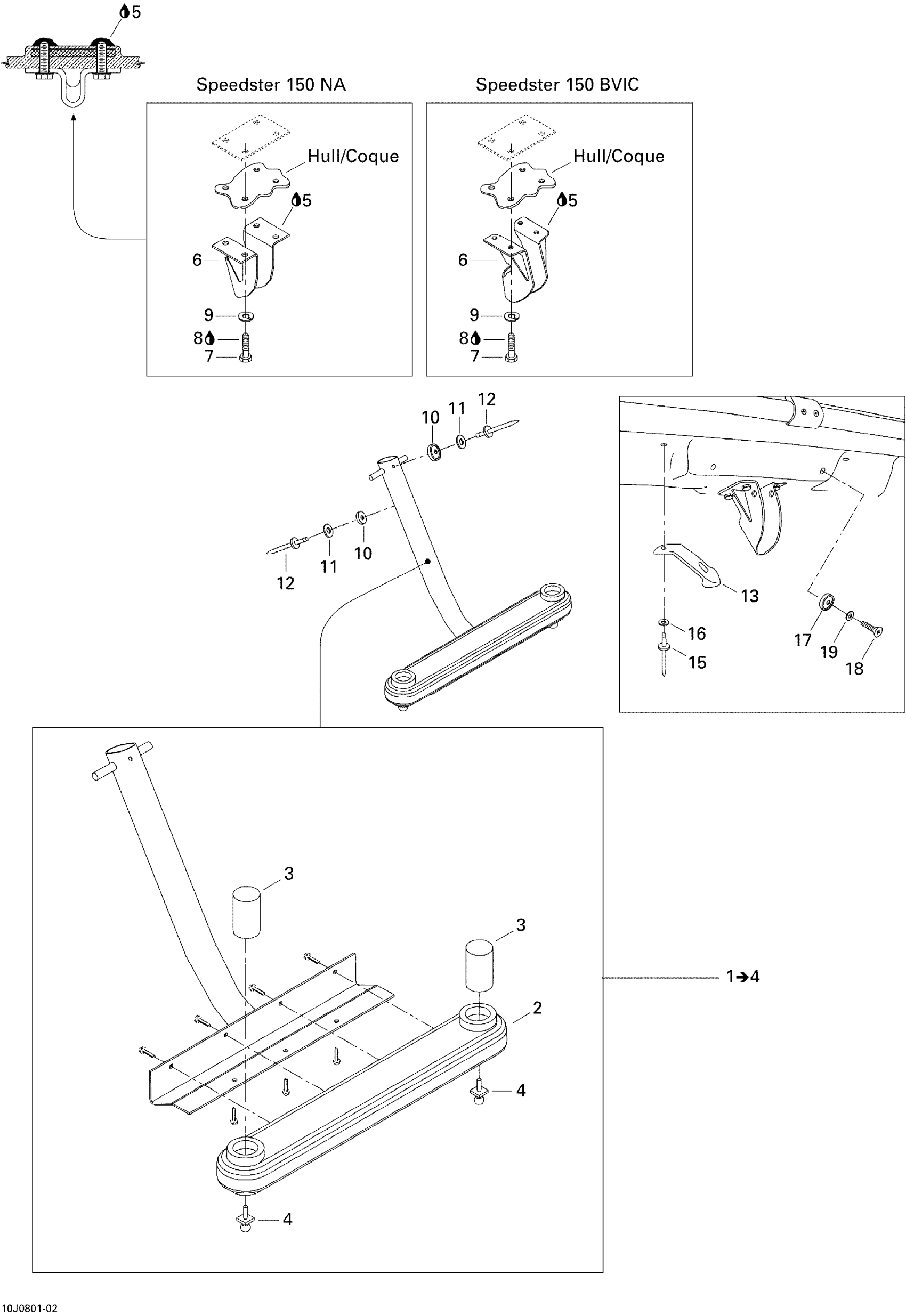 5

Speedster 150 NA

Hull/Coque

5

6

9

8

7

Speedster 150 BVIC

Hull/Coque

5

6

9

8

7

10 11 12

12 11 10

13

16

15

17

19

18

3

3

2

4

4

1→4

10J0801-02