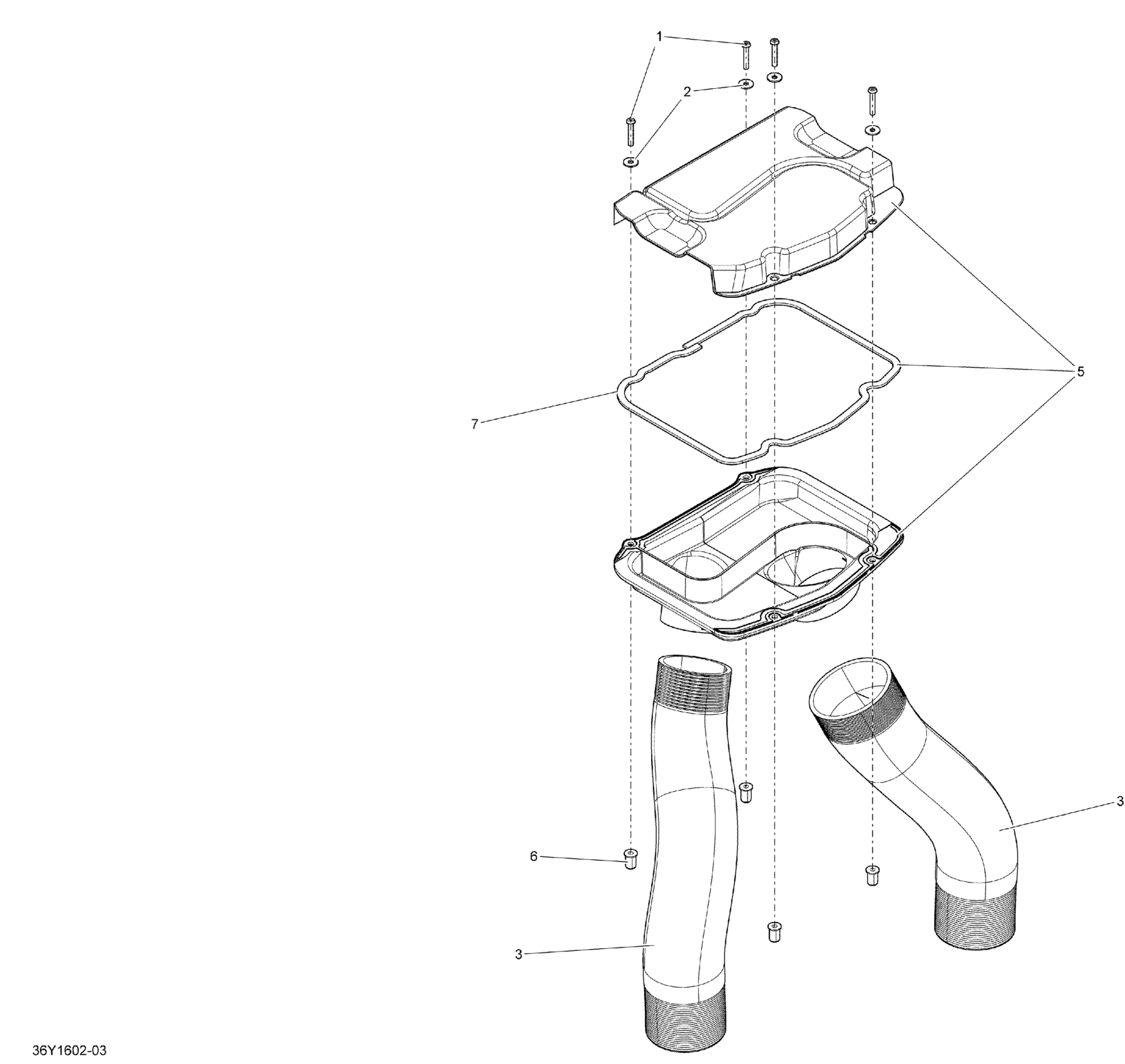 1
2
5
7
3
6
3
36Y1602-03