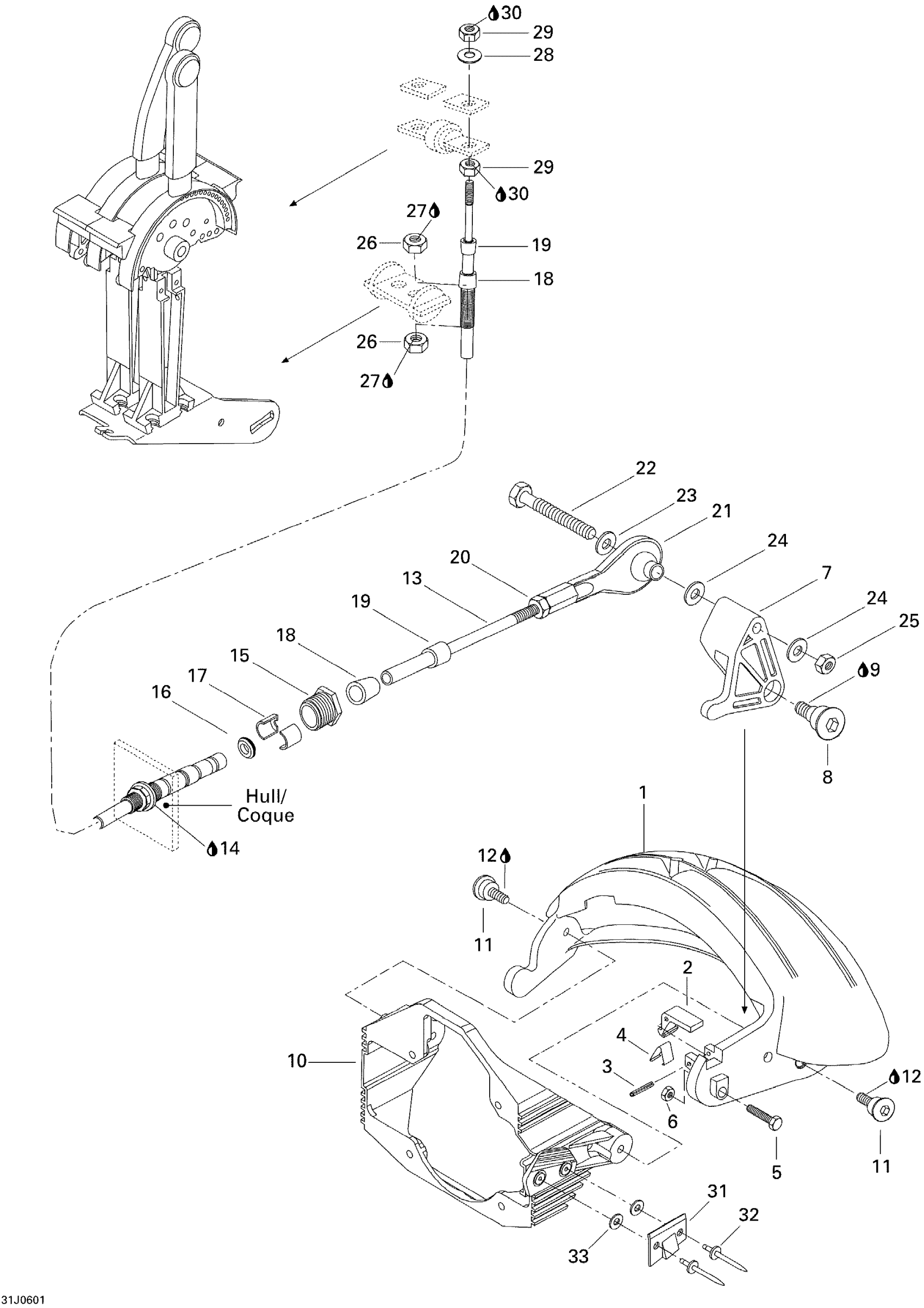 30
29
28
29
30
27
26
19
18
26
27
22
23
21
24
20
7
13
24
19
25
18
9
15
17
16
8
Hull/
Coque
14
1
12
11
2
4
10
3
12
6
5
11
31
32
33
31J0601