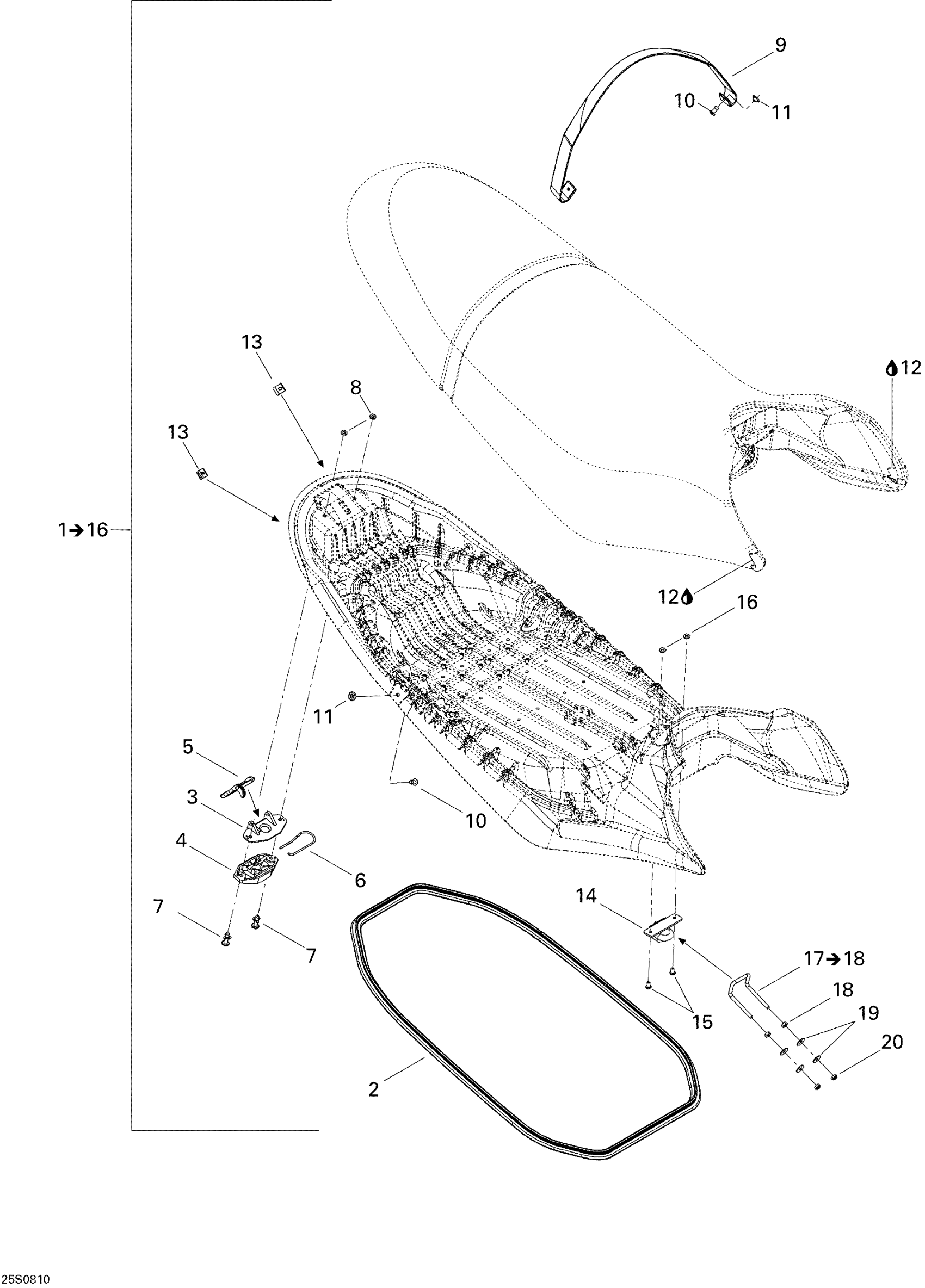 9
10
11
12
13
8
13
1→16
12
16
11
5
3
10
4
6
7
7
14
17→18
18
19
15
20
2
25S0810