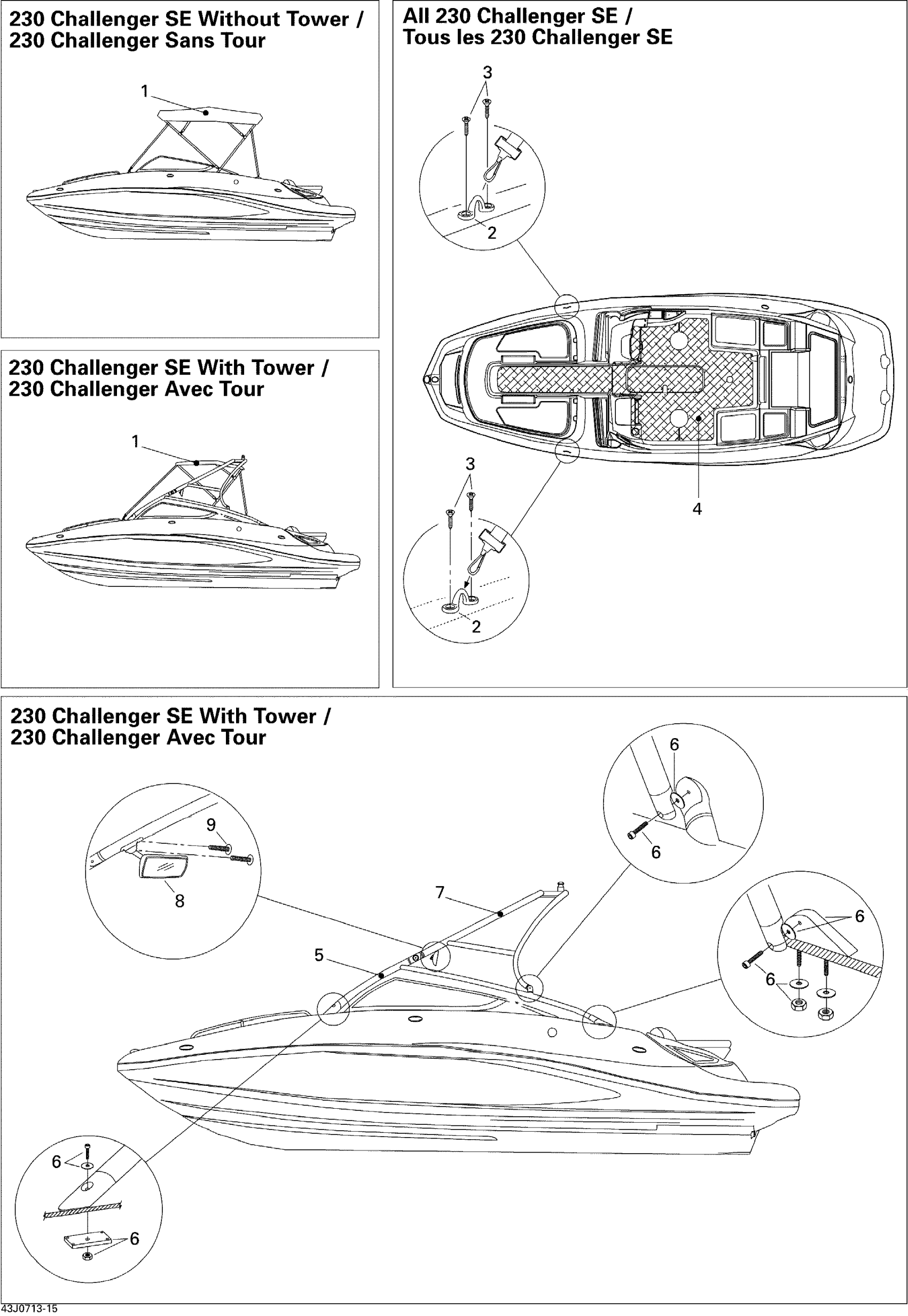 230 Challenger SE Without Tower /
230 Challenger Sans Tour

1

230 Challenger SE With Tower /
230 Challenger Avec Tour

1

All 230 Challenger SE /
Tous les 230 Challenger SE

3

2

4

3

2

230 Challenger SE With Tower /
230 Challenger Avec Tour

9

8

7

5

6

6

6

6

6

6

43J0713-15