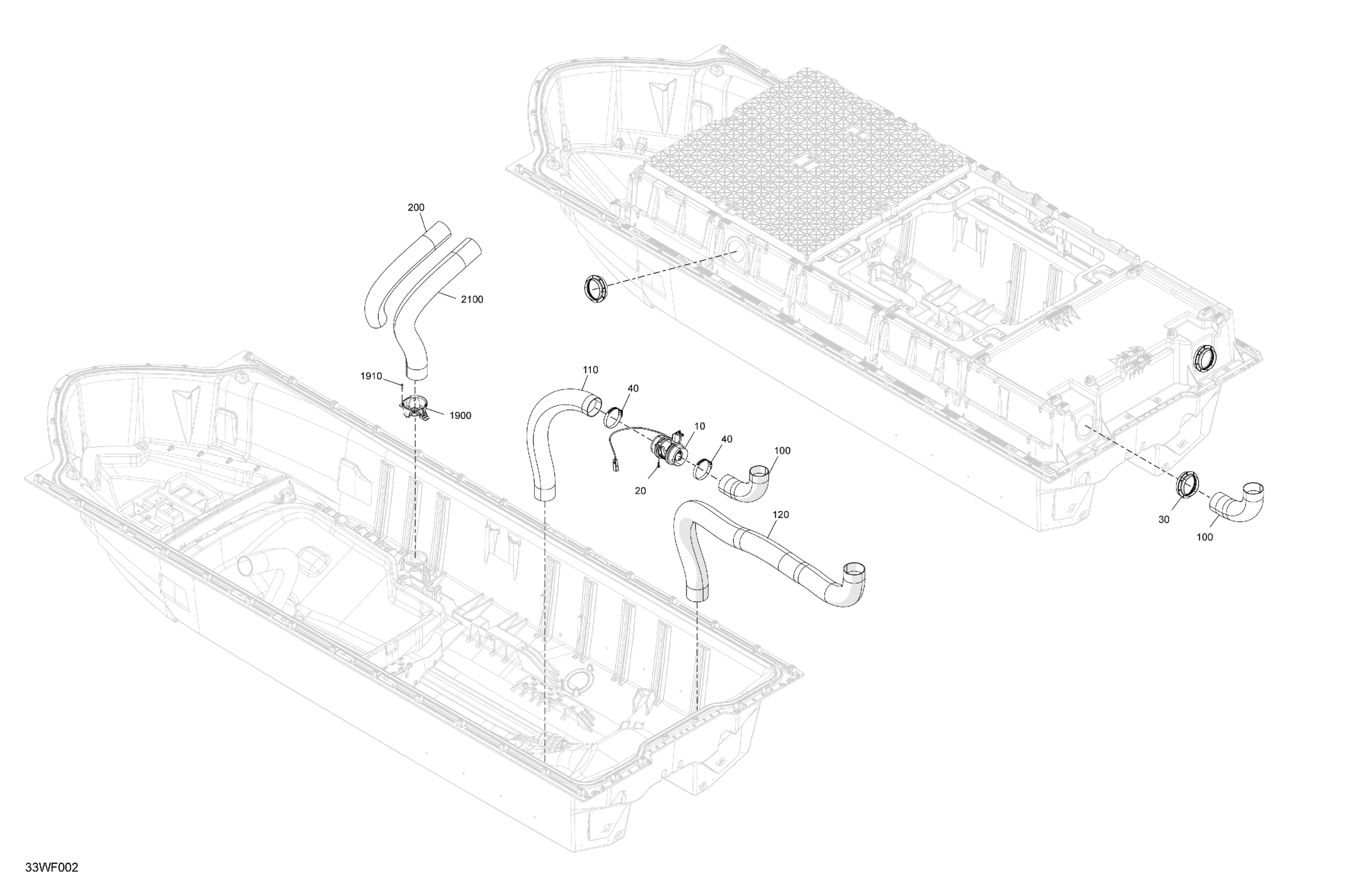 200
2100
1910
1900
110
40
10
40
100
20
120
30
100
33WF002